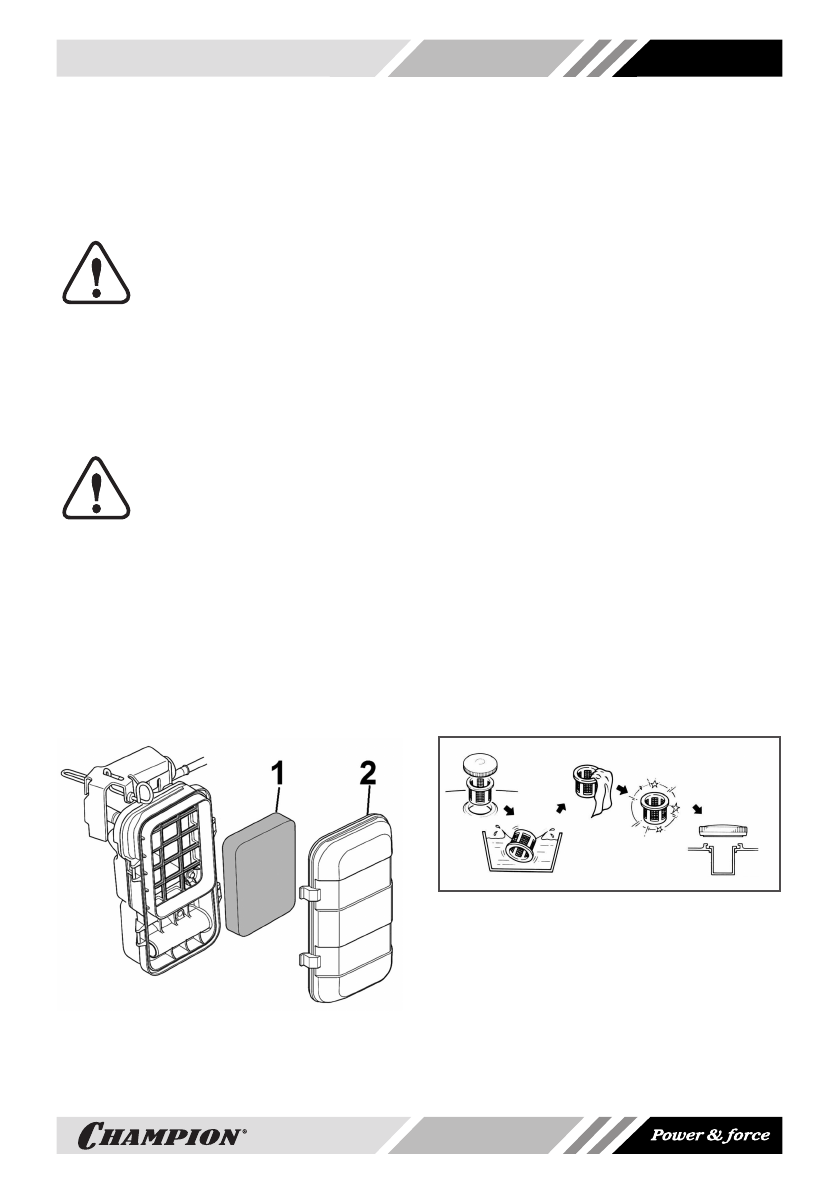 1

2

CHAMPION®

Power & force