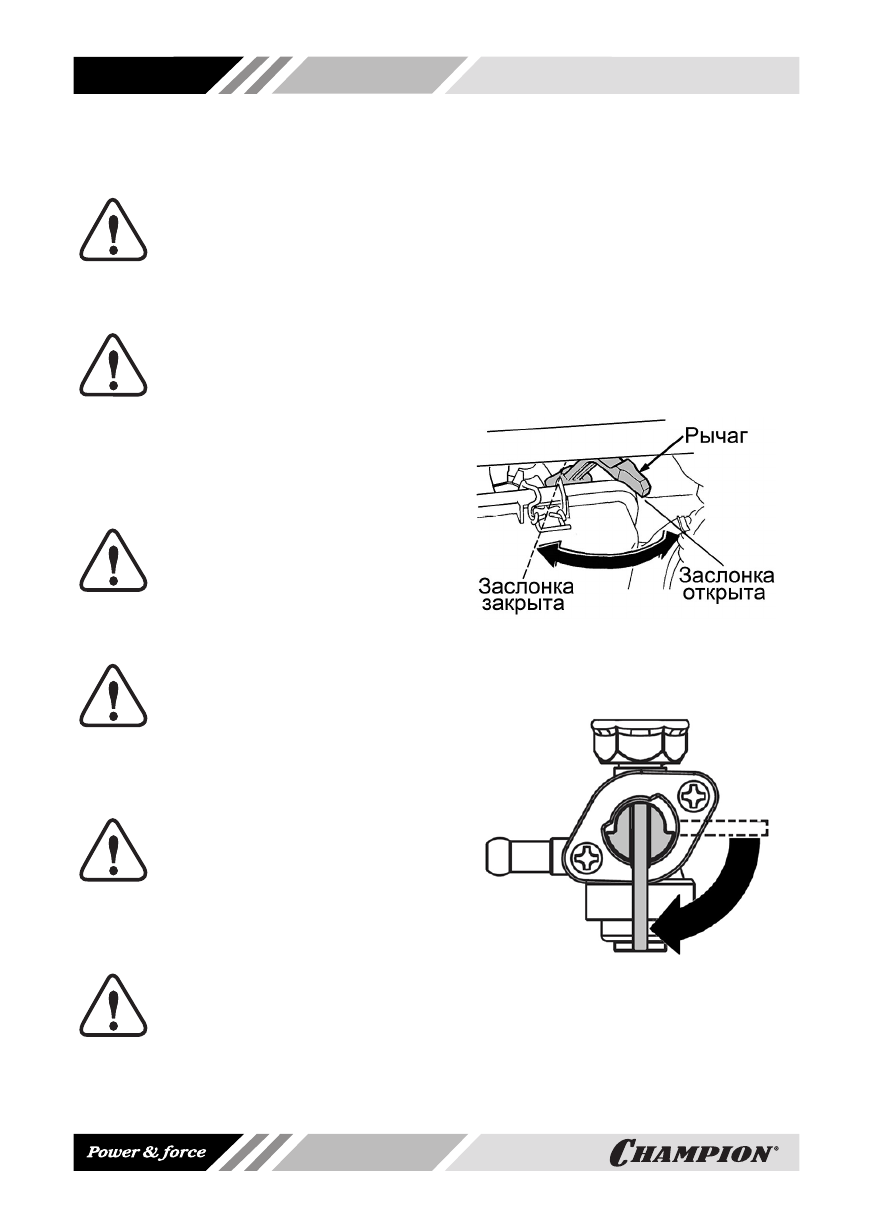 Рычаг

Заслонка закрыта

Заслонка открыта

Power & force

CHAMPION®