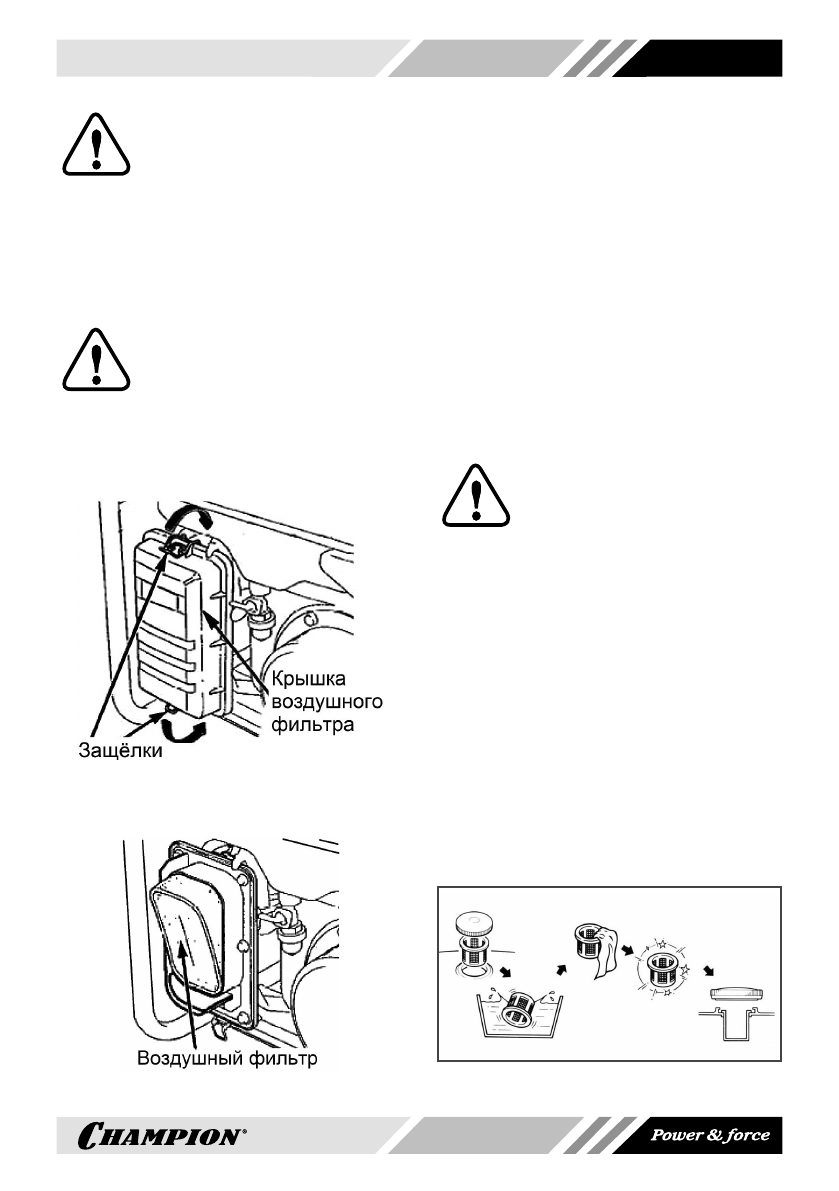 Крышка воздушного фильтра

Защёлки

Воздушный фильтр

CHAMPION®

Power & force