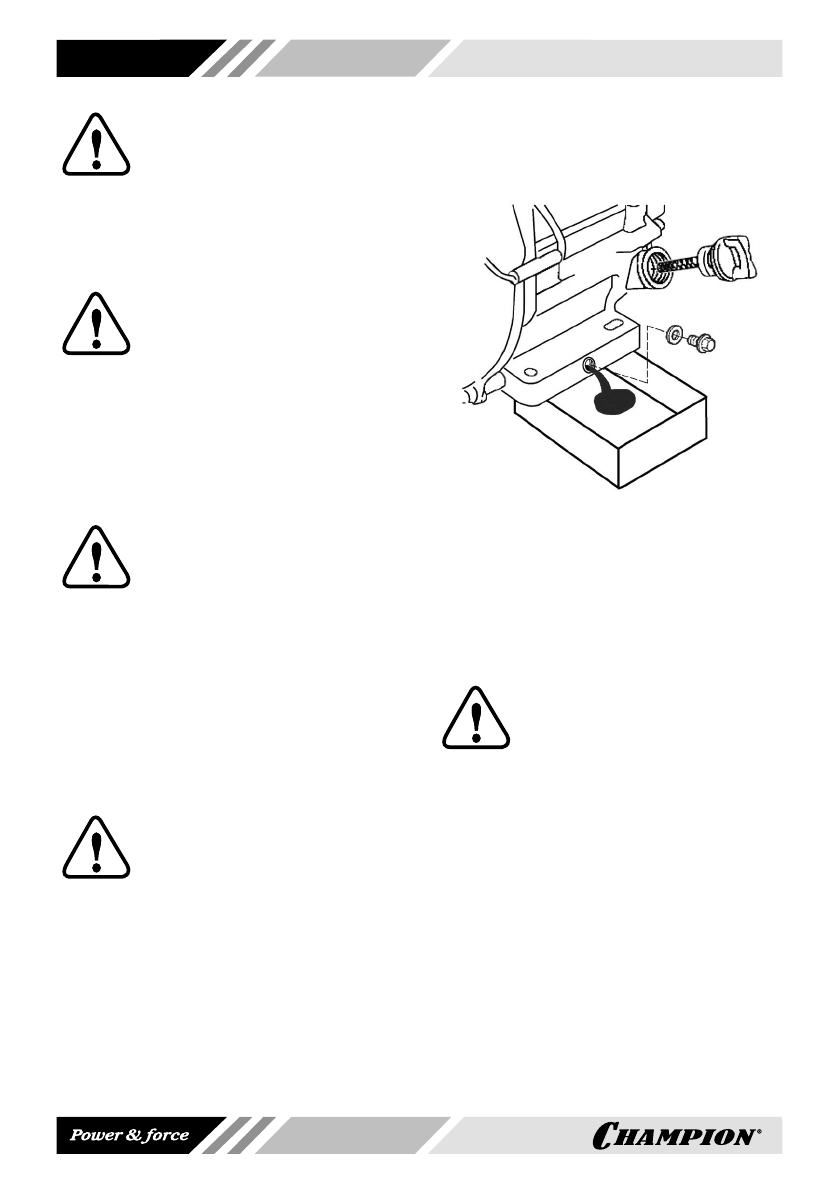 Power & force

CHAMPION®