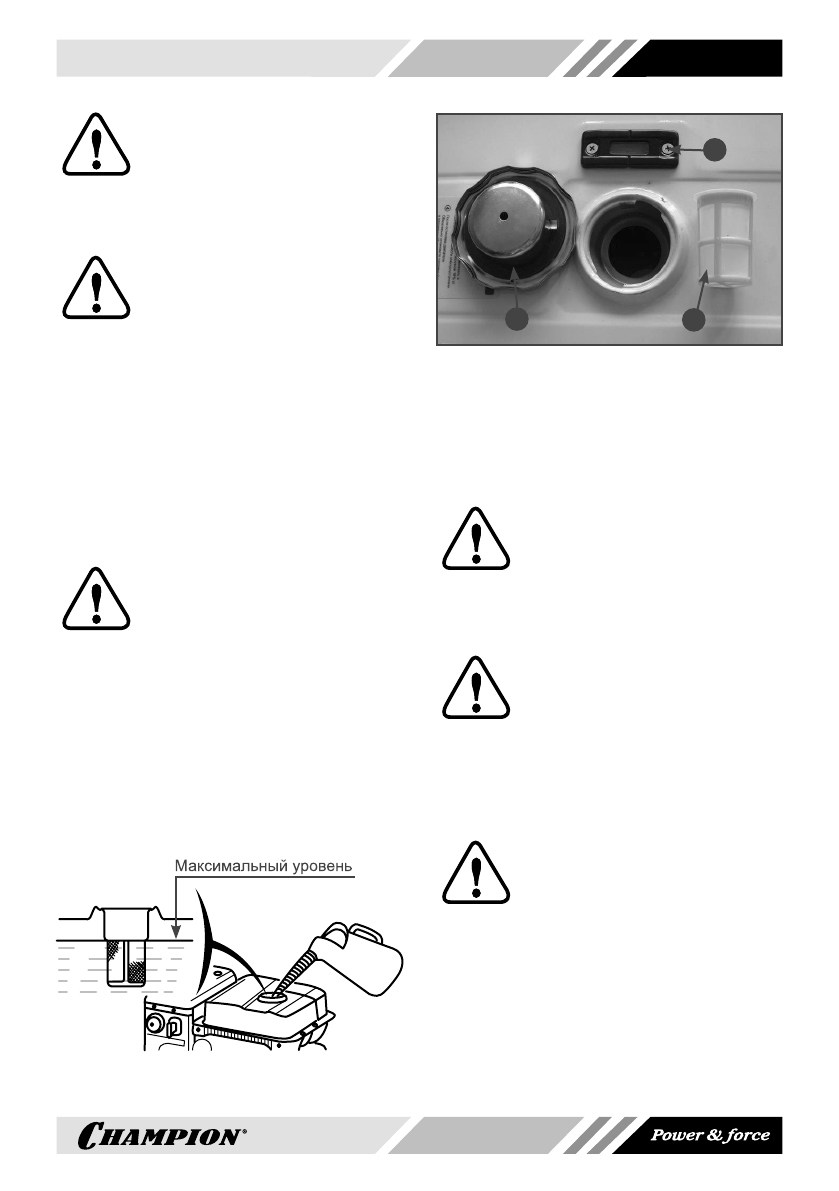 Максимальный уровень

CHAMPION®

Power & force