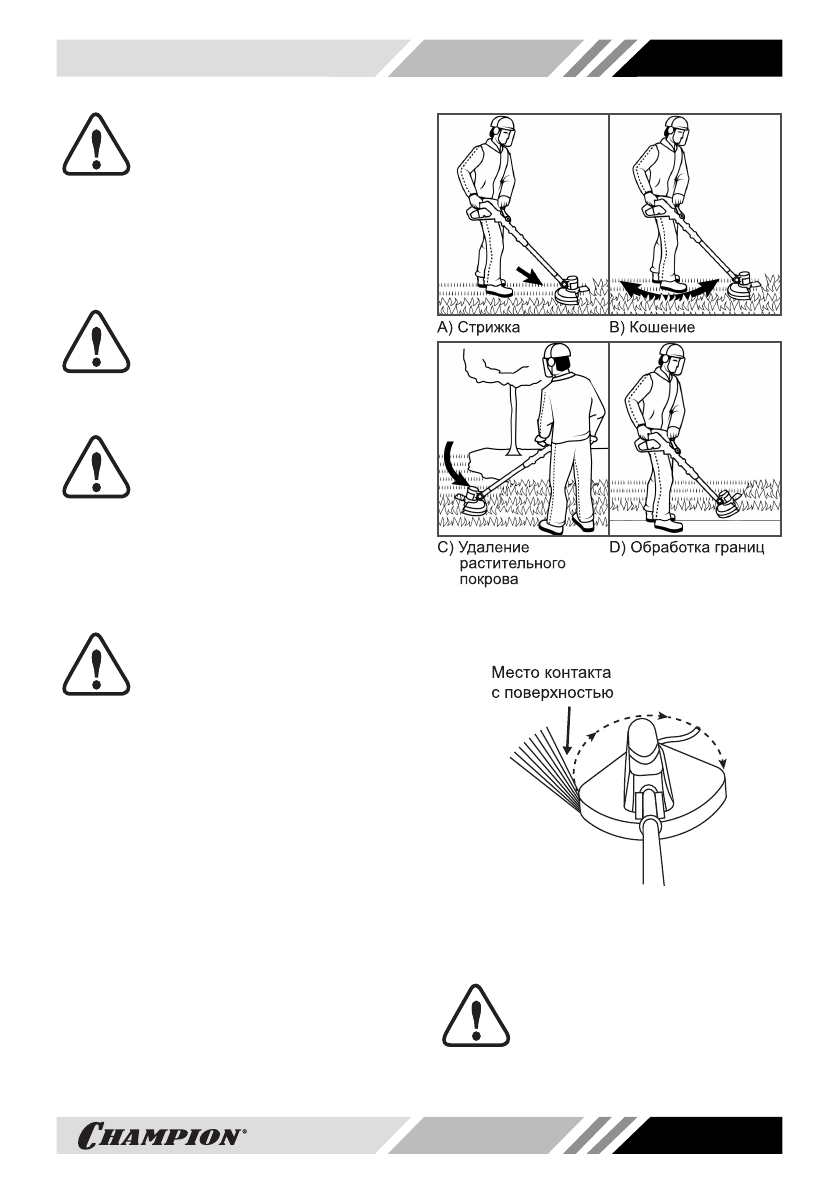 A) Стрижка

B) Кошение

C) Удаление растительного покрова

D) Обработка границ

Место контакта с поверхностью

CHAMPION®