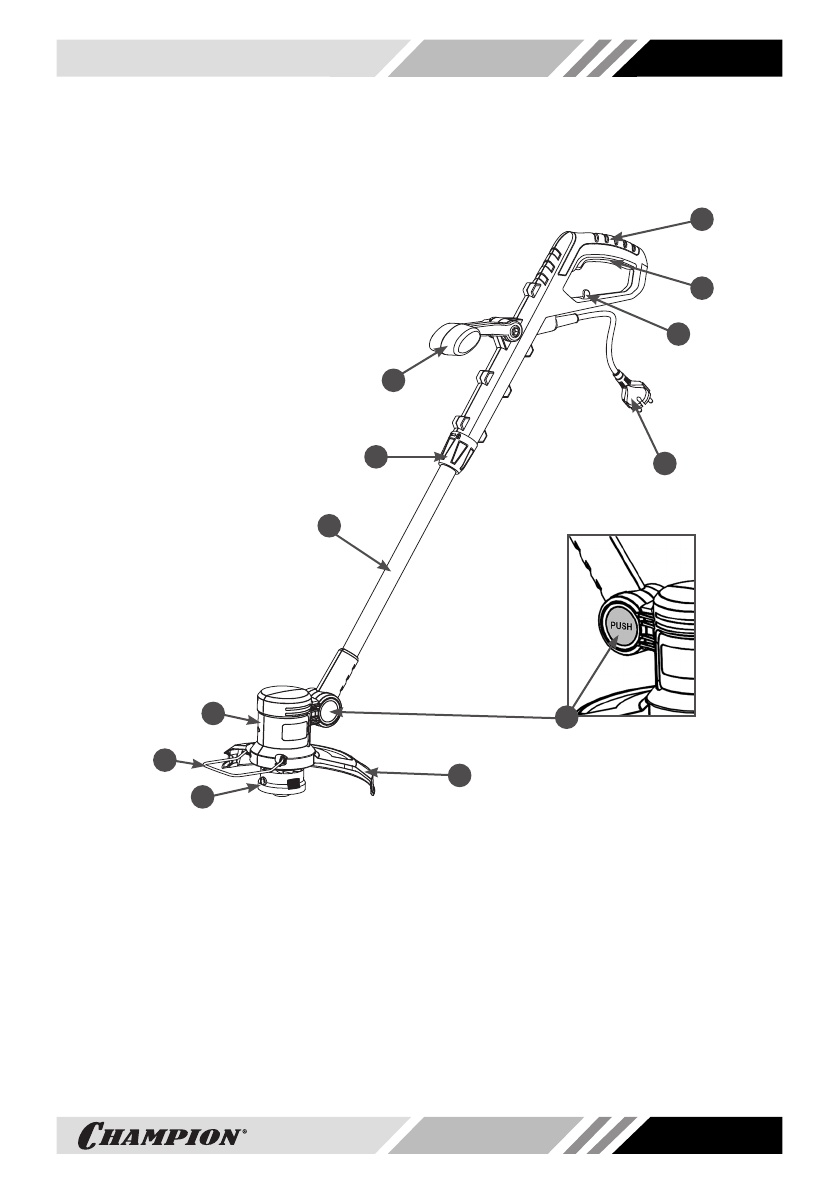 PUSH

CHAMPION®