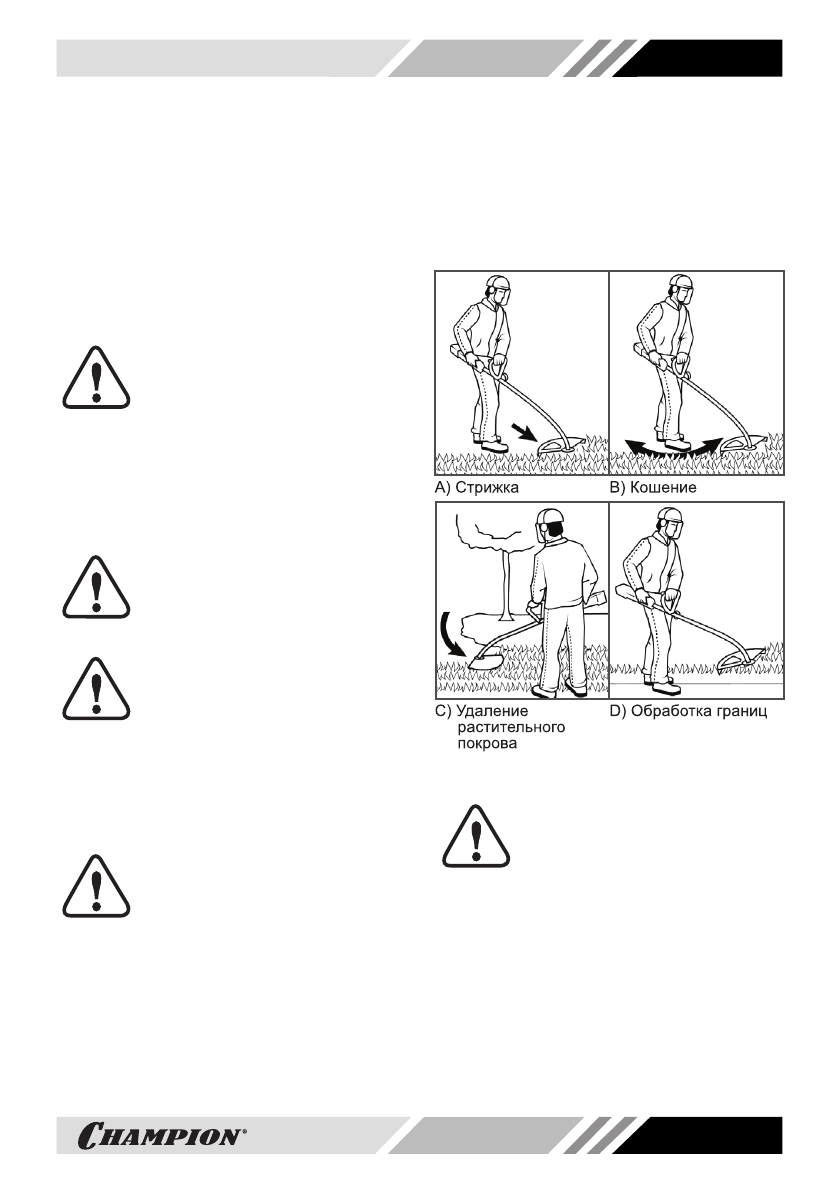 A) Стрижка

B) Кошение

C) Удаление растительного покрова

D) Обработка границ

CHAMPION®