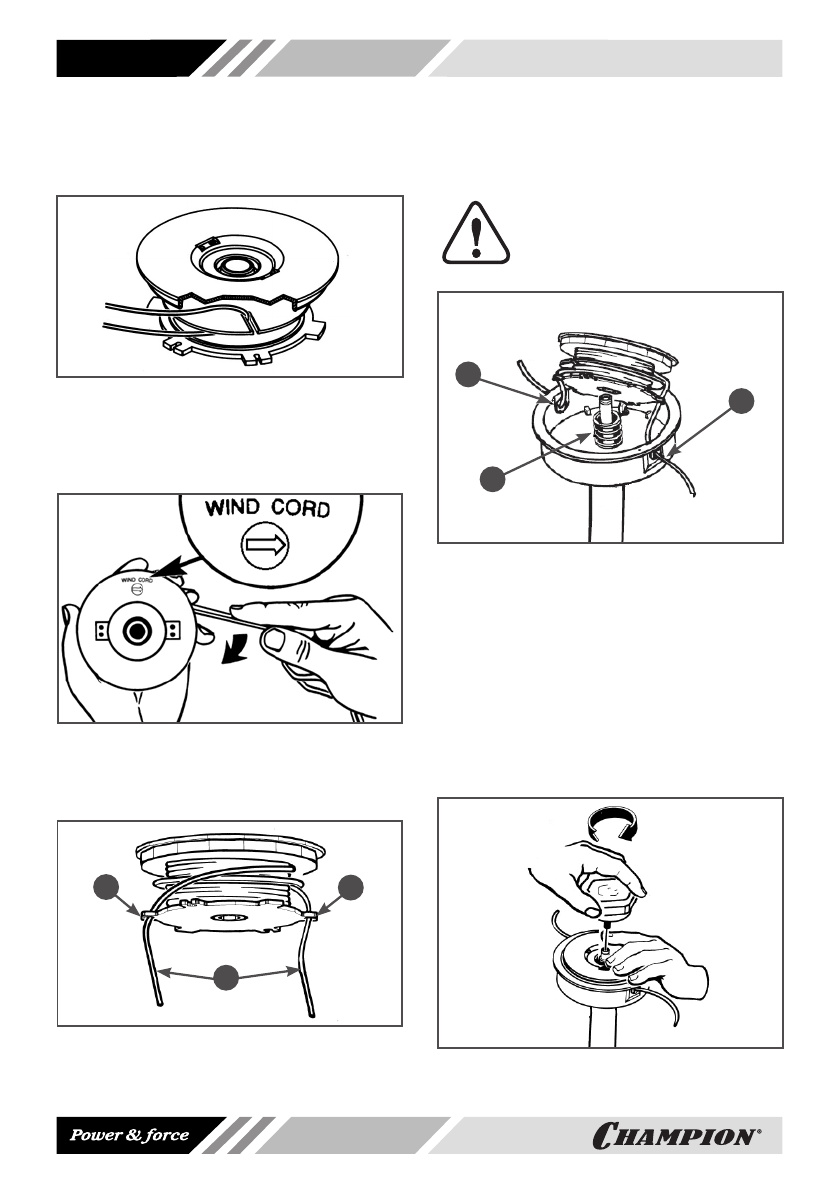 WIND CORD

WIND CORD

Power & force

CHAMPION®