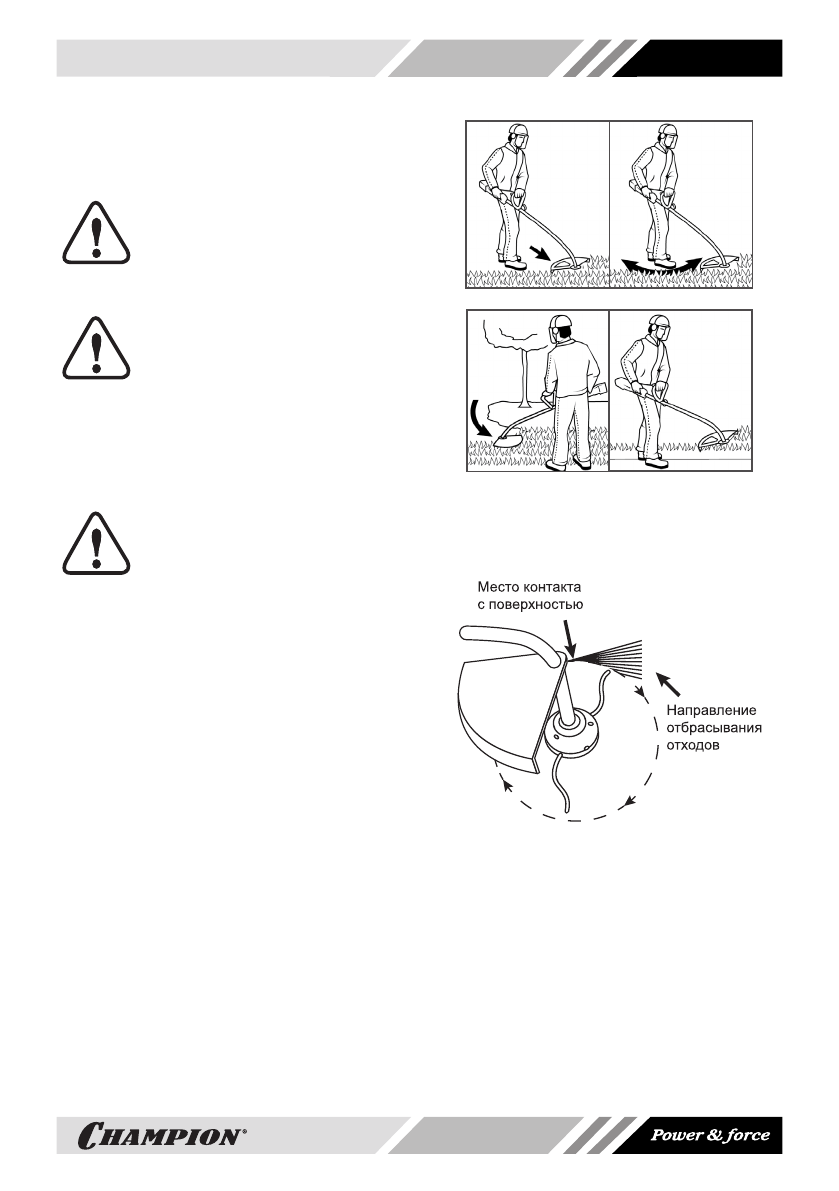 Место контакта с поверхностью

Направление отбрасывания отходов

CHAMPION®

Power & force