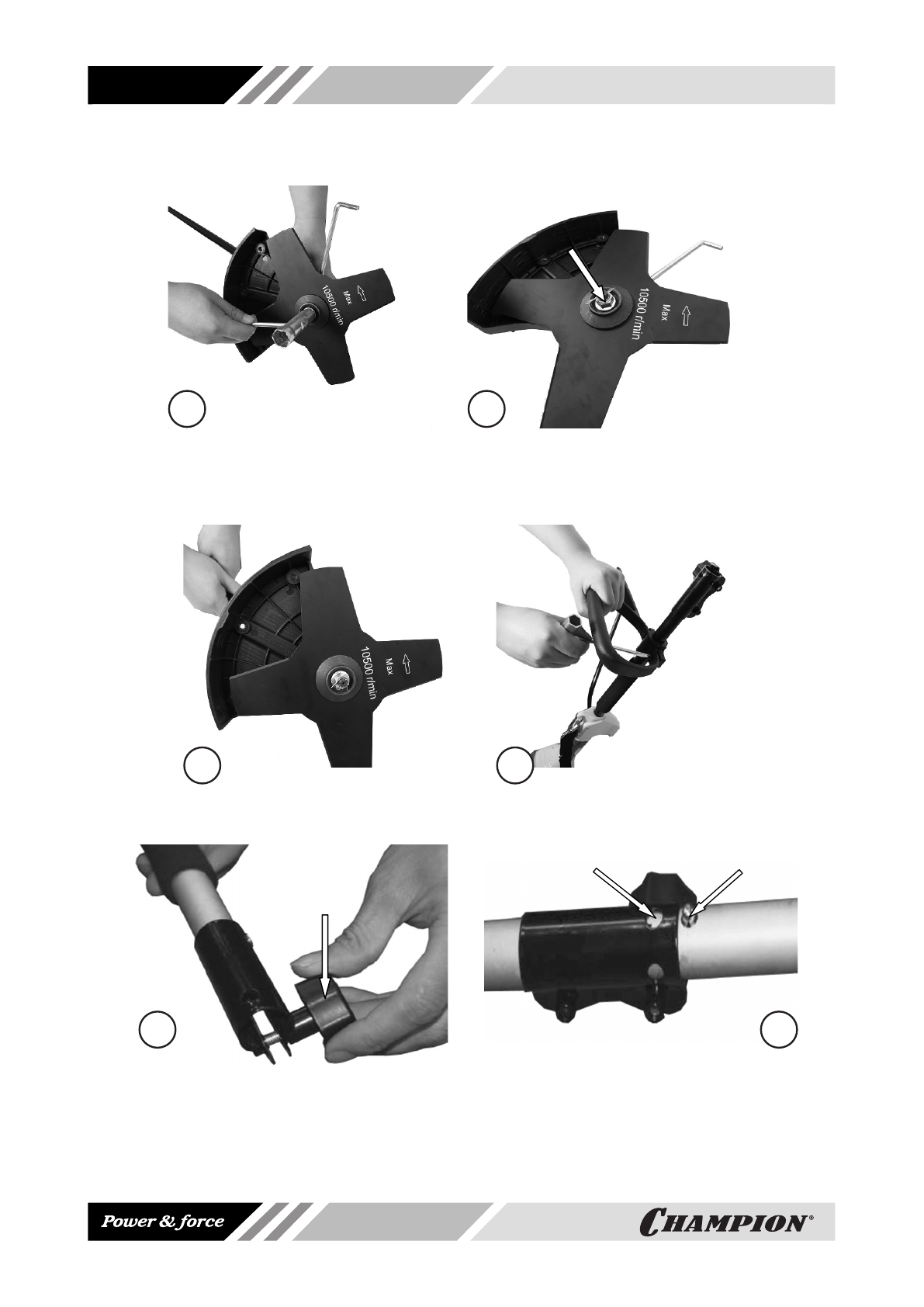 Max
10500 r/min

Max
10500 r/min

Max
10500 r/min

Power & force

CHAMPION®