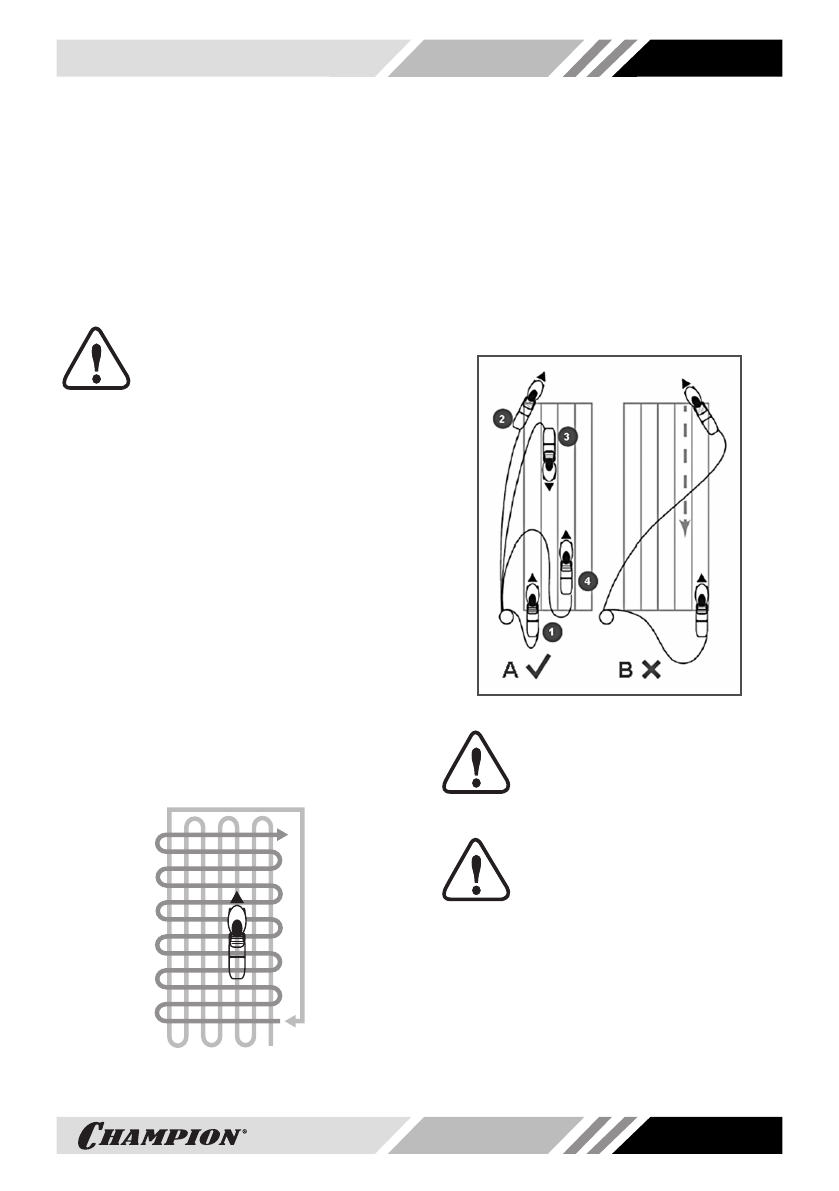 2

3

4

1

A ✓

B ✕

CHAMPION®