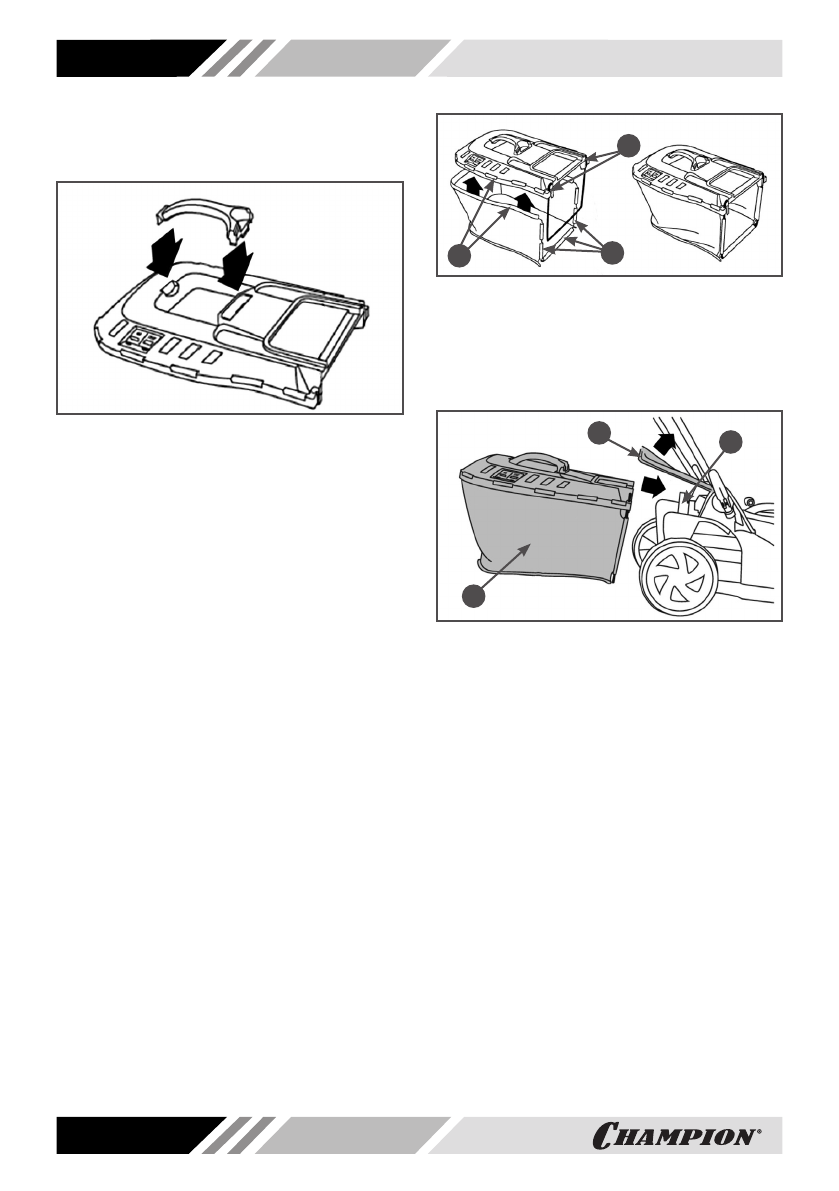 CHAMPION®