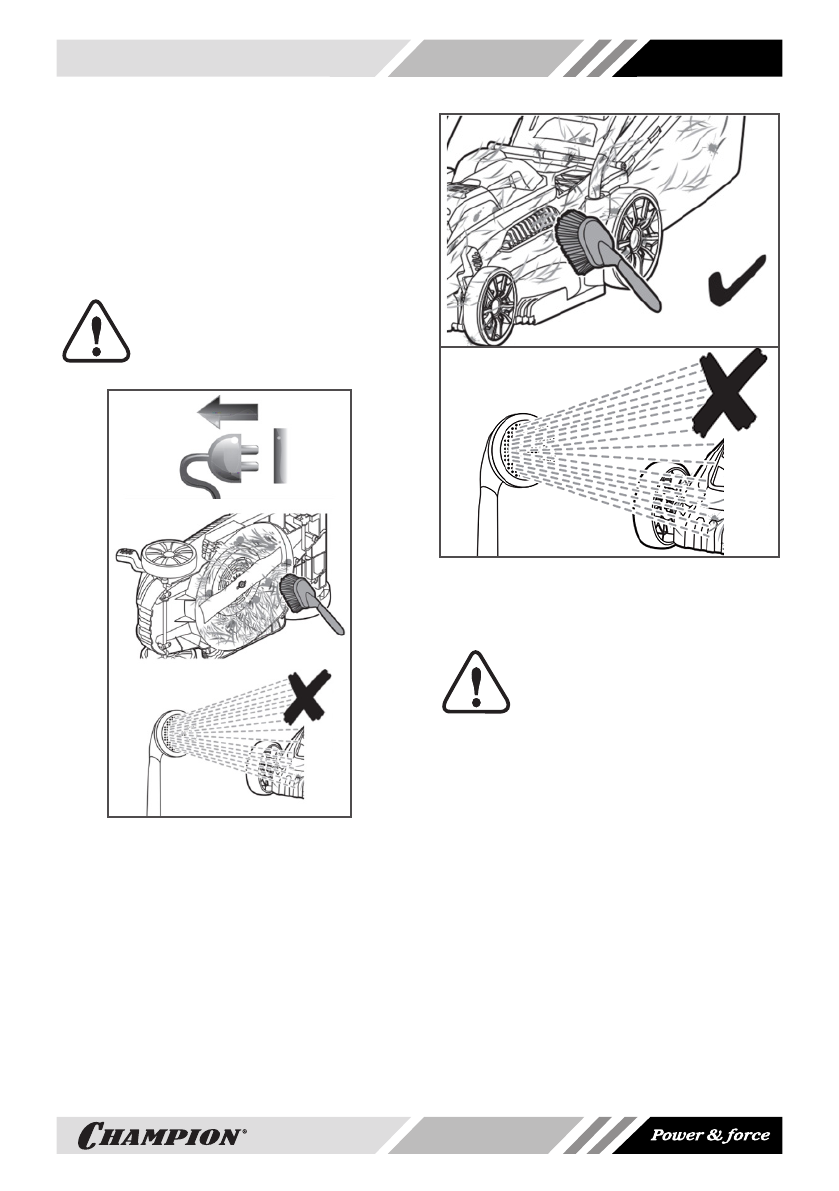 CHAMPION®

Power & force