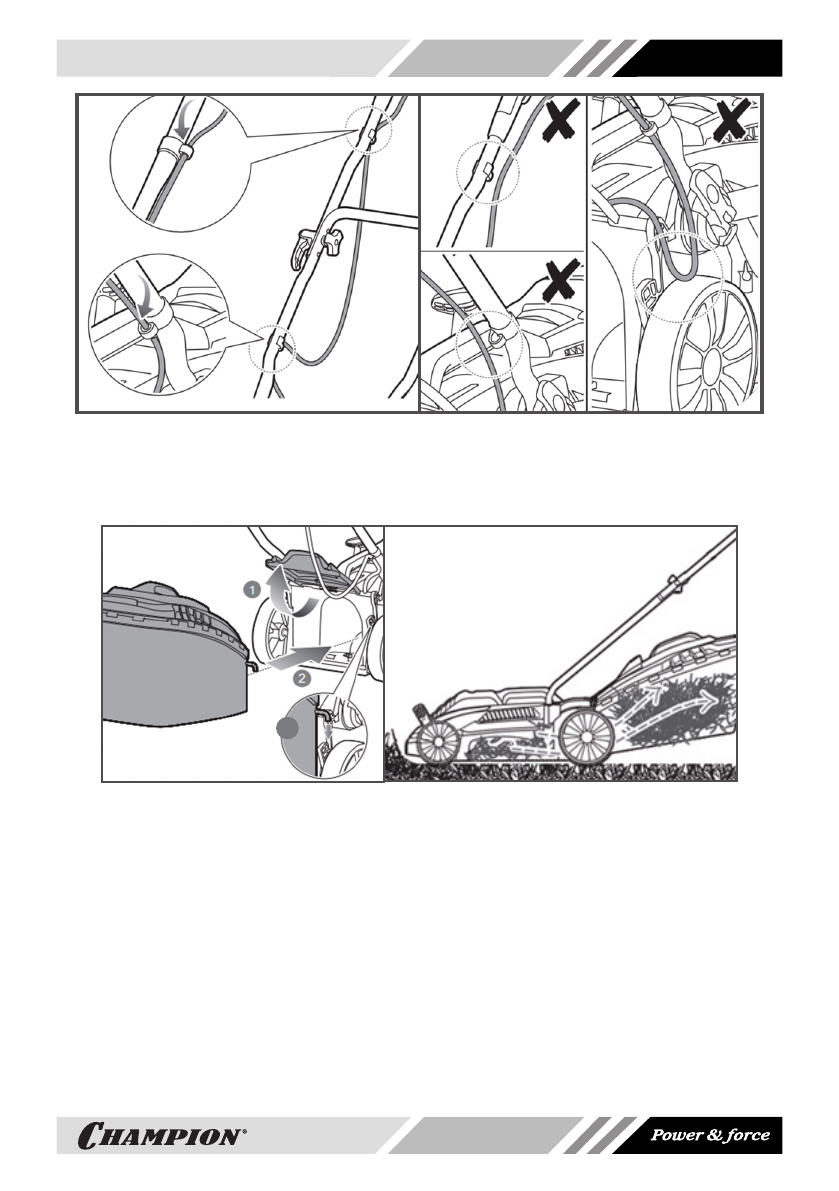 1
2
CHAMPION®
Power & force