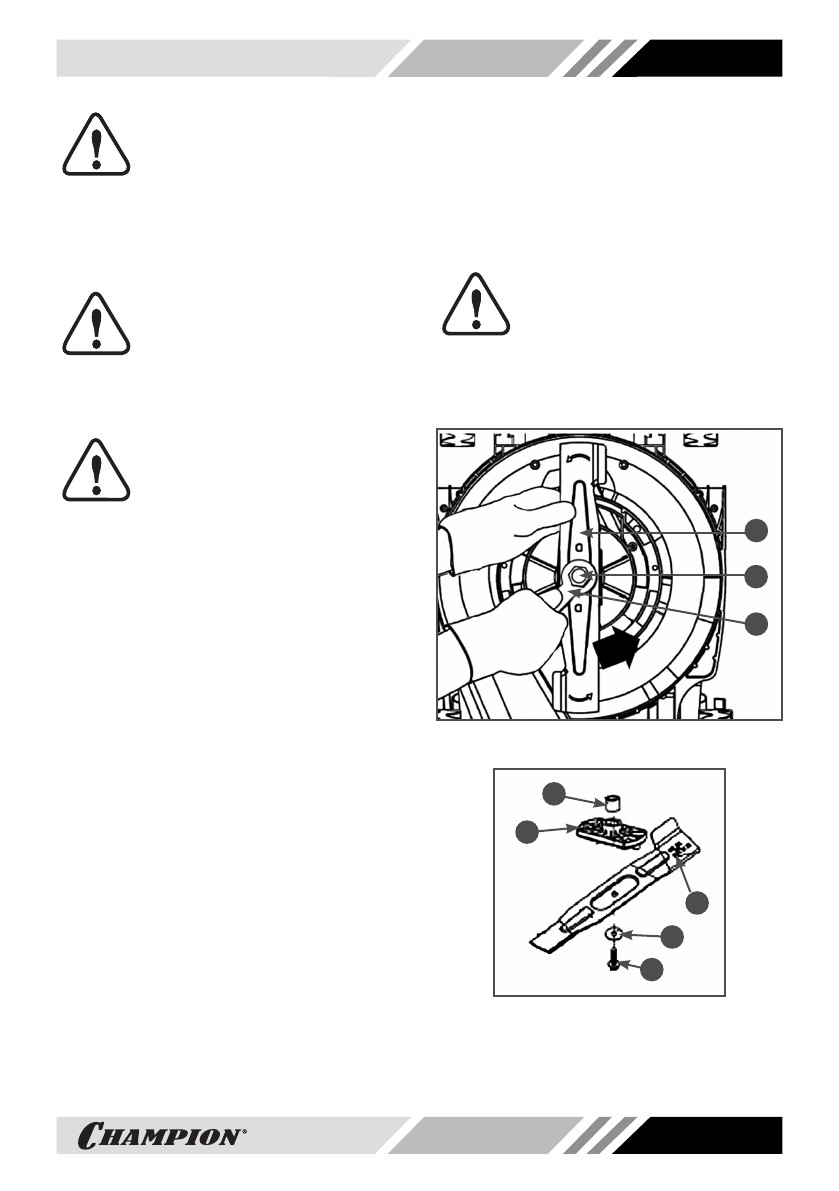 CHAMPION®