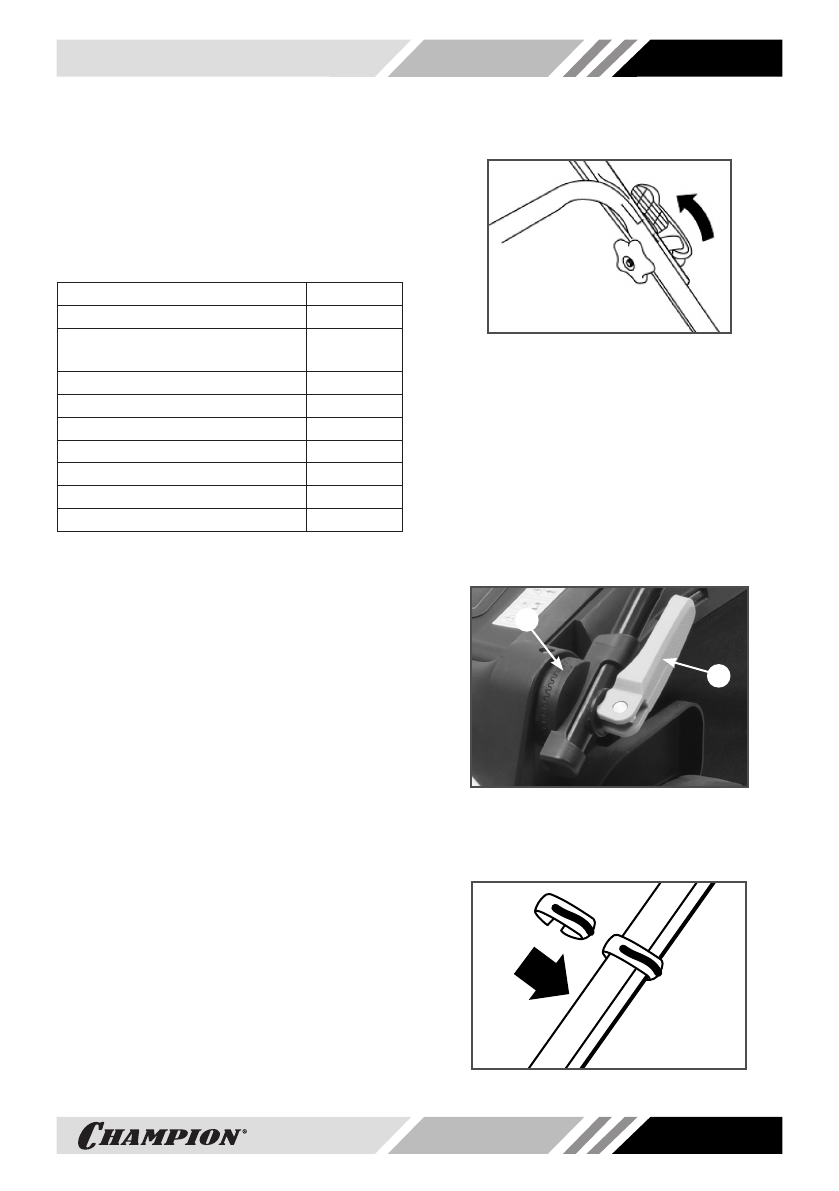 CHAMPION®