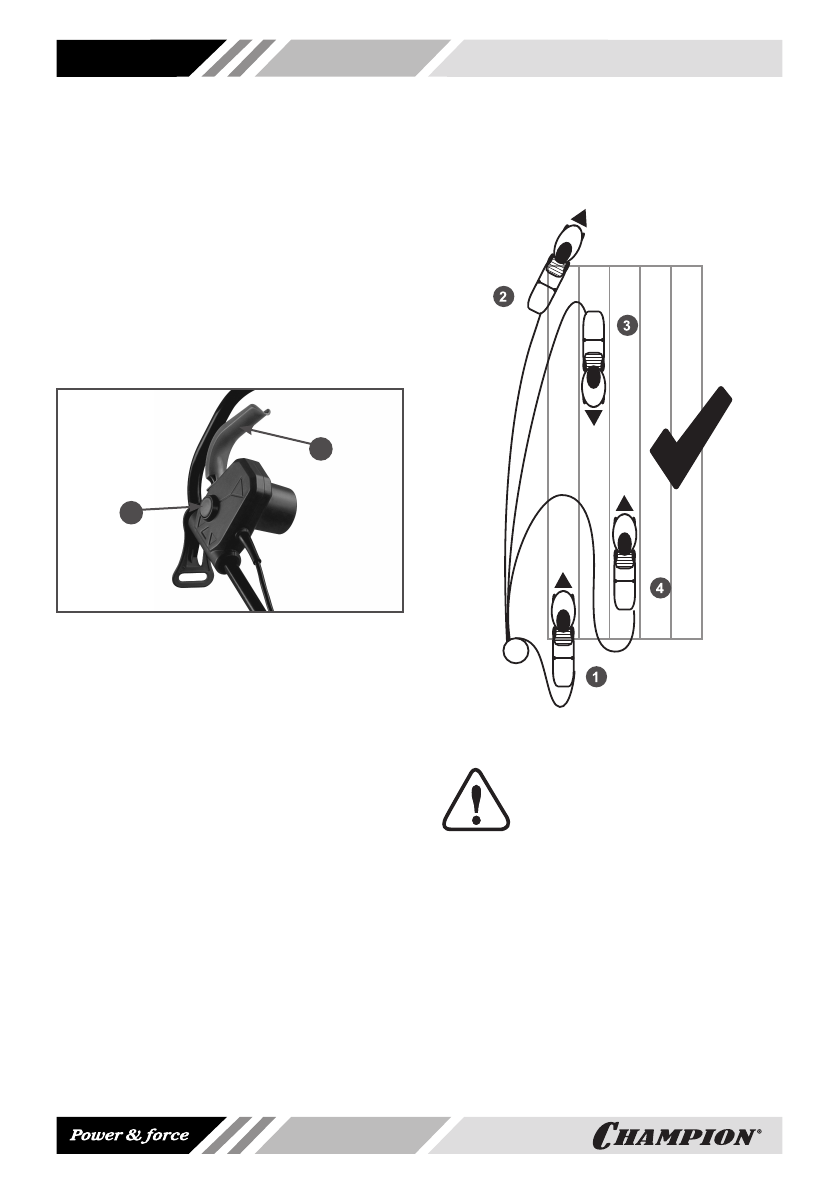 2

3

4

1

Power & force

CHAMPION®