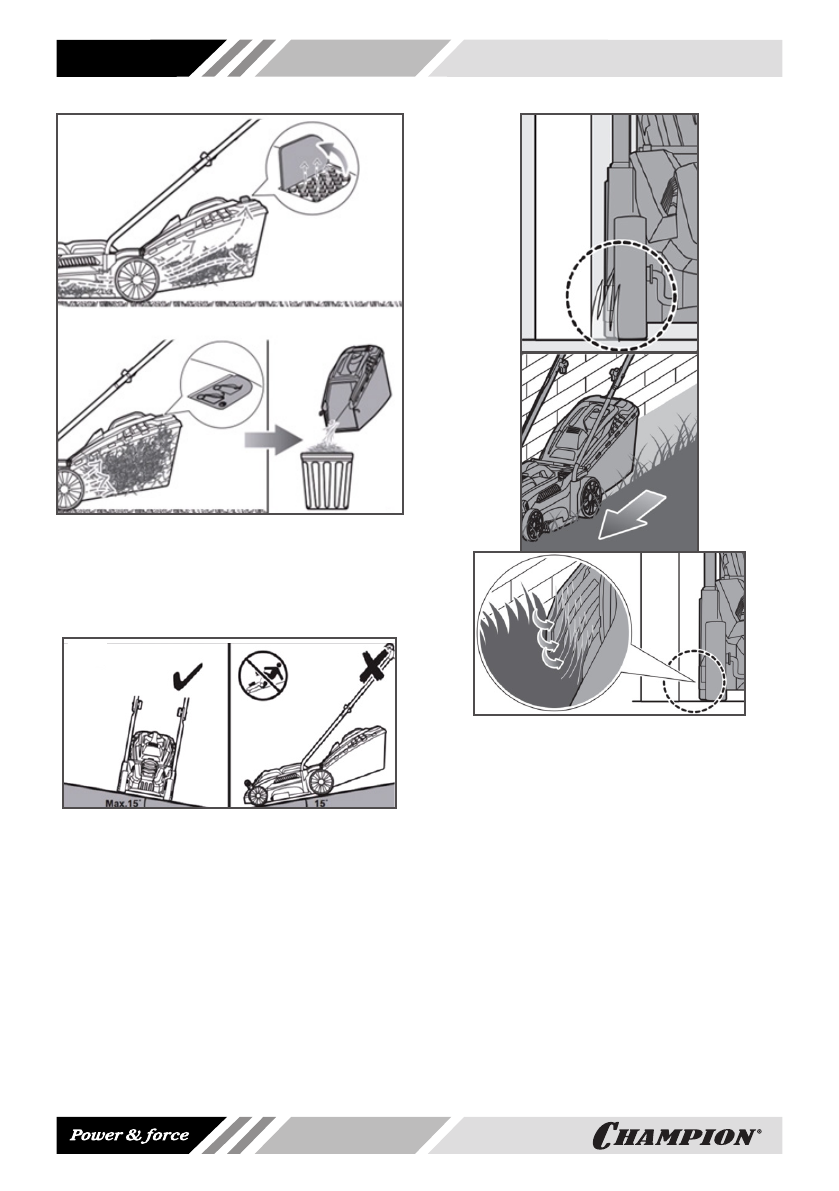 Max.15°

15°

Power & force

CHAMPION®