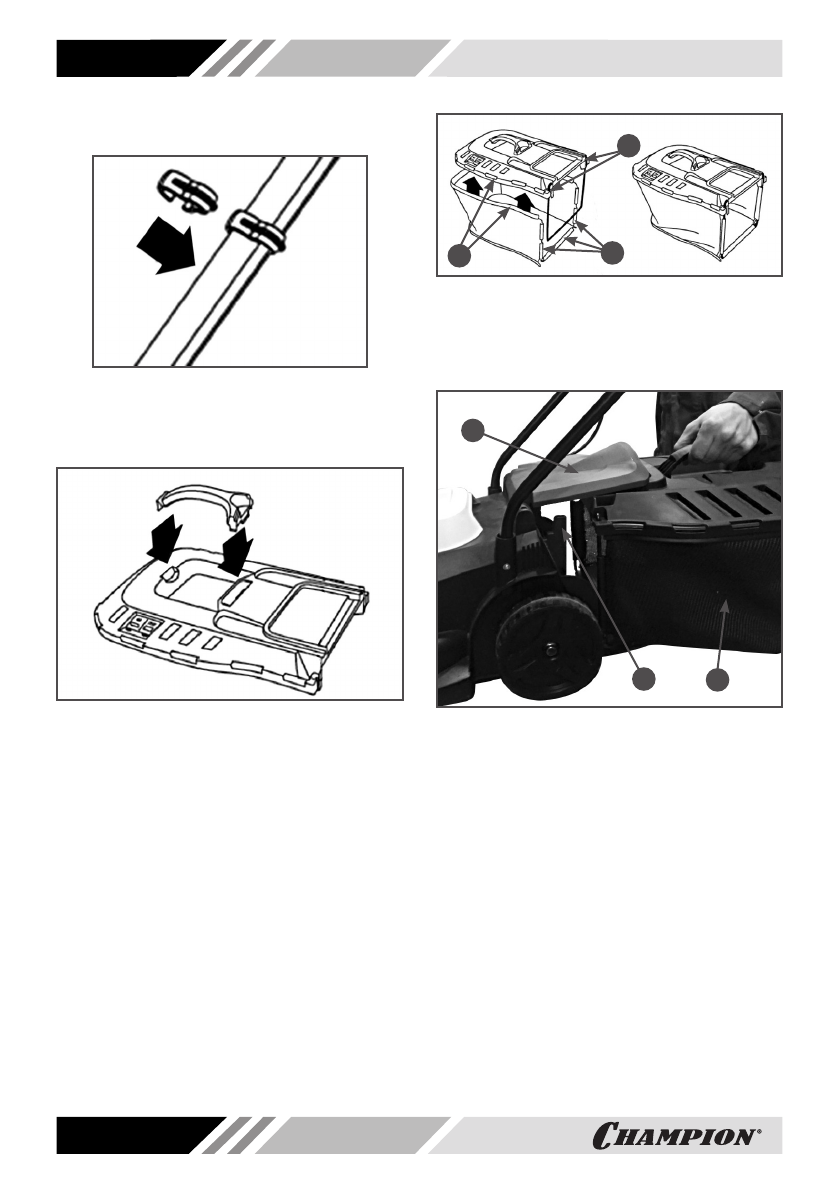 CHAMPION®