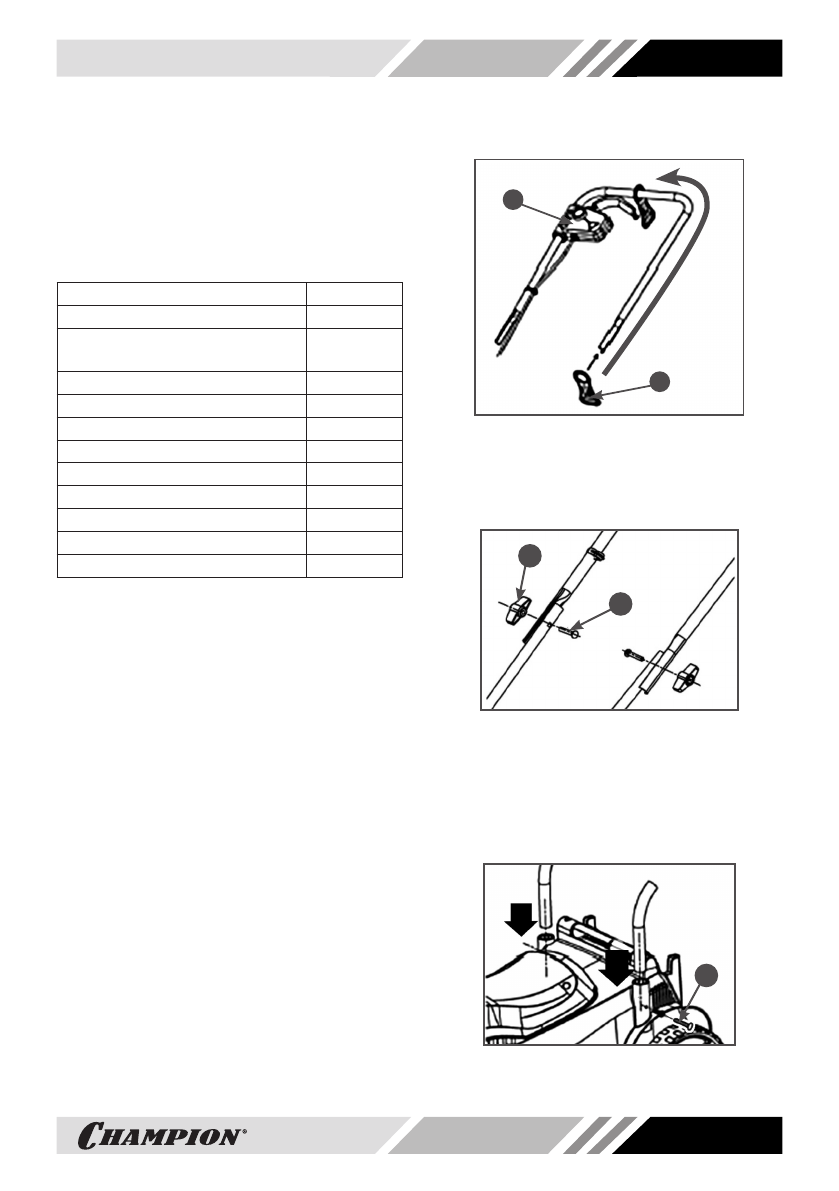 CHAMPION®