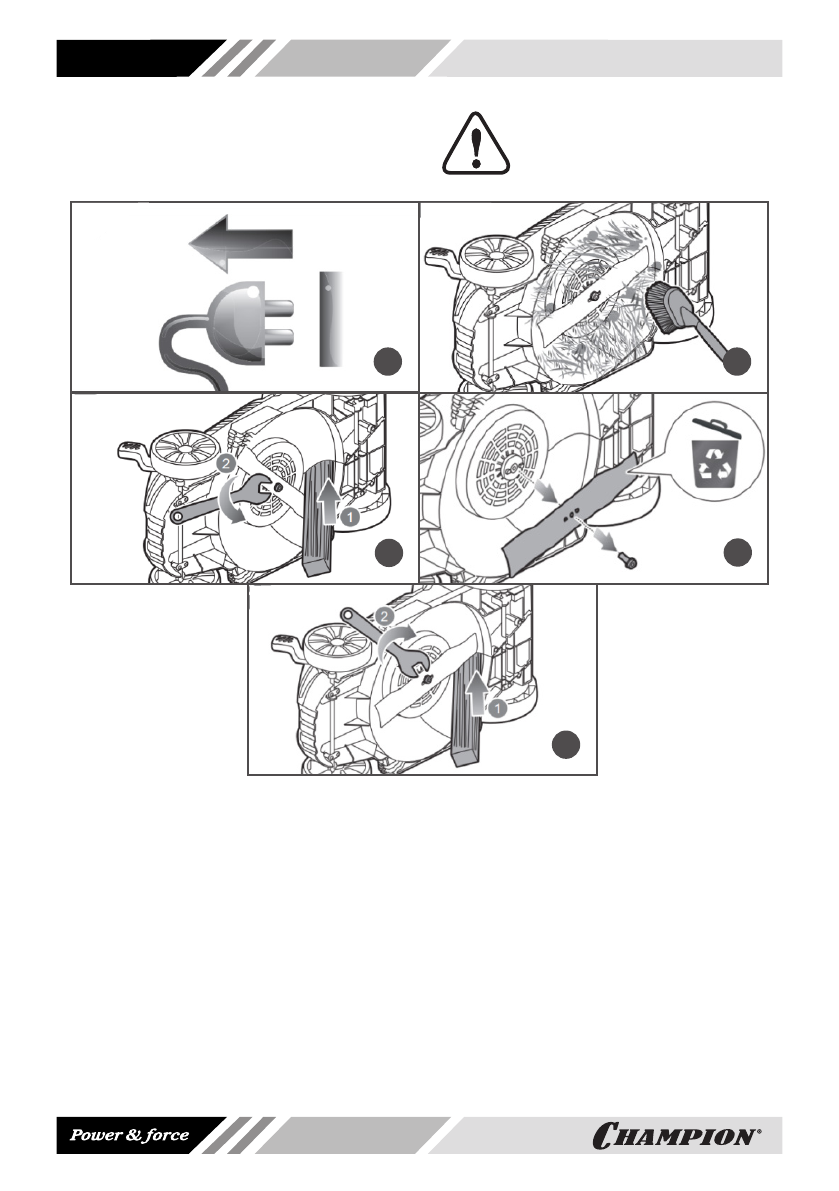 2
1

2
1

Power & force
CHAMPION®