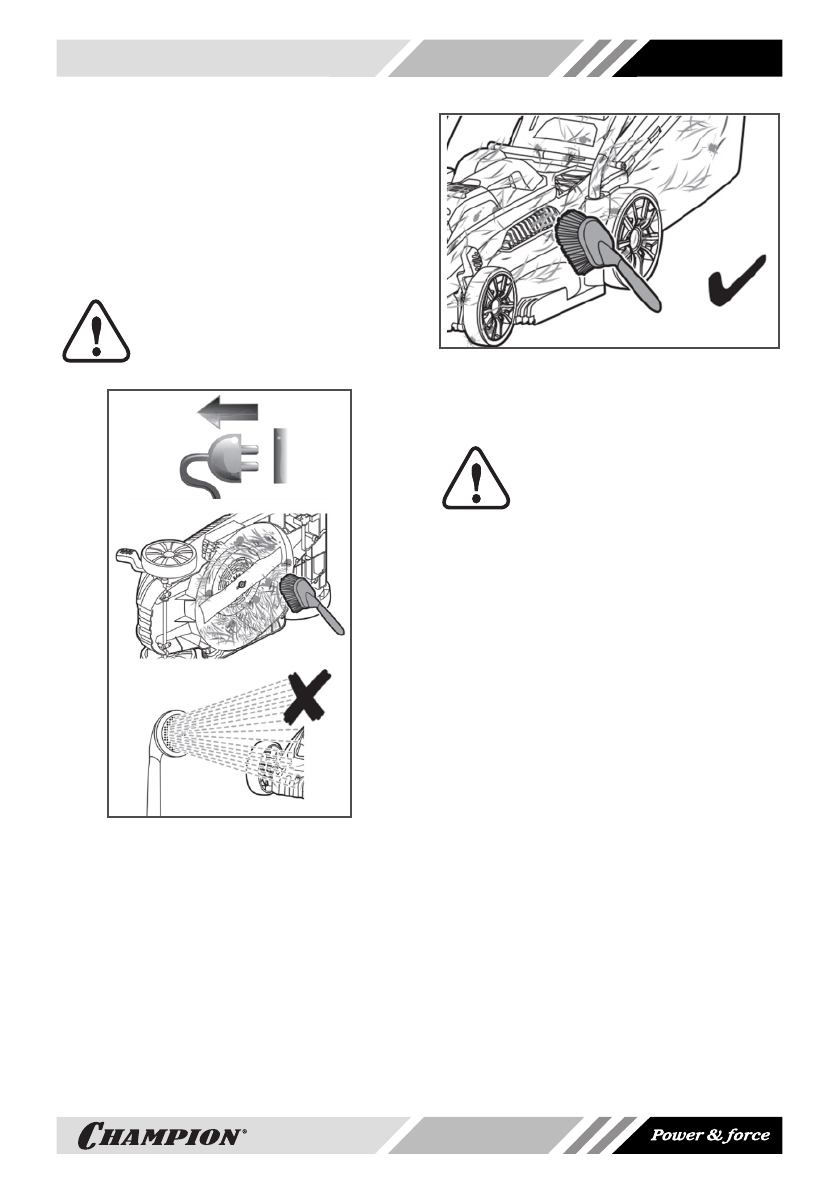 CHAMPION®

Power & force