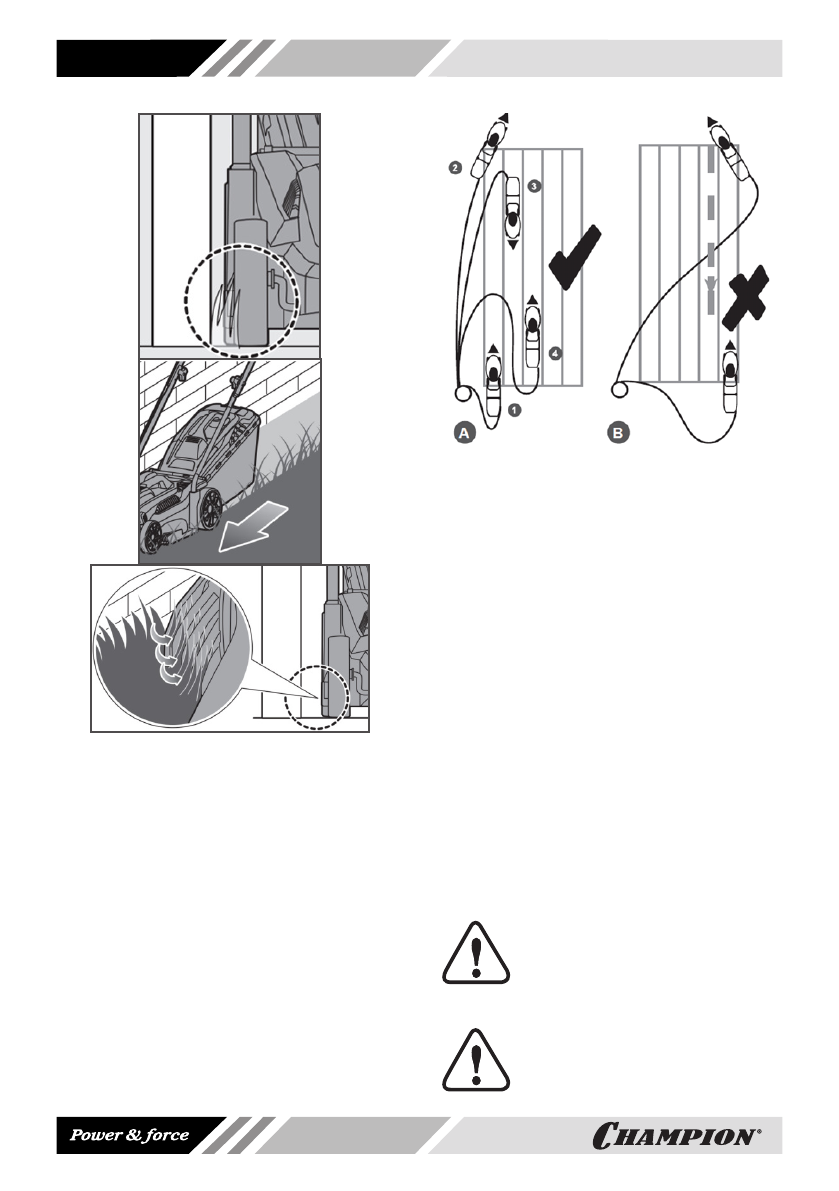 2

3

4

1

A

B

Power & force

CHAMPION®