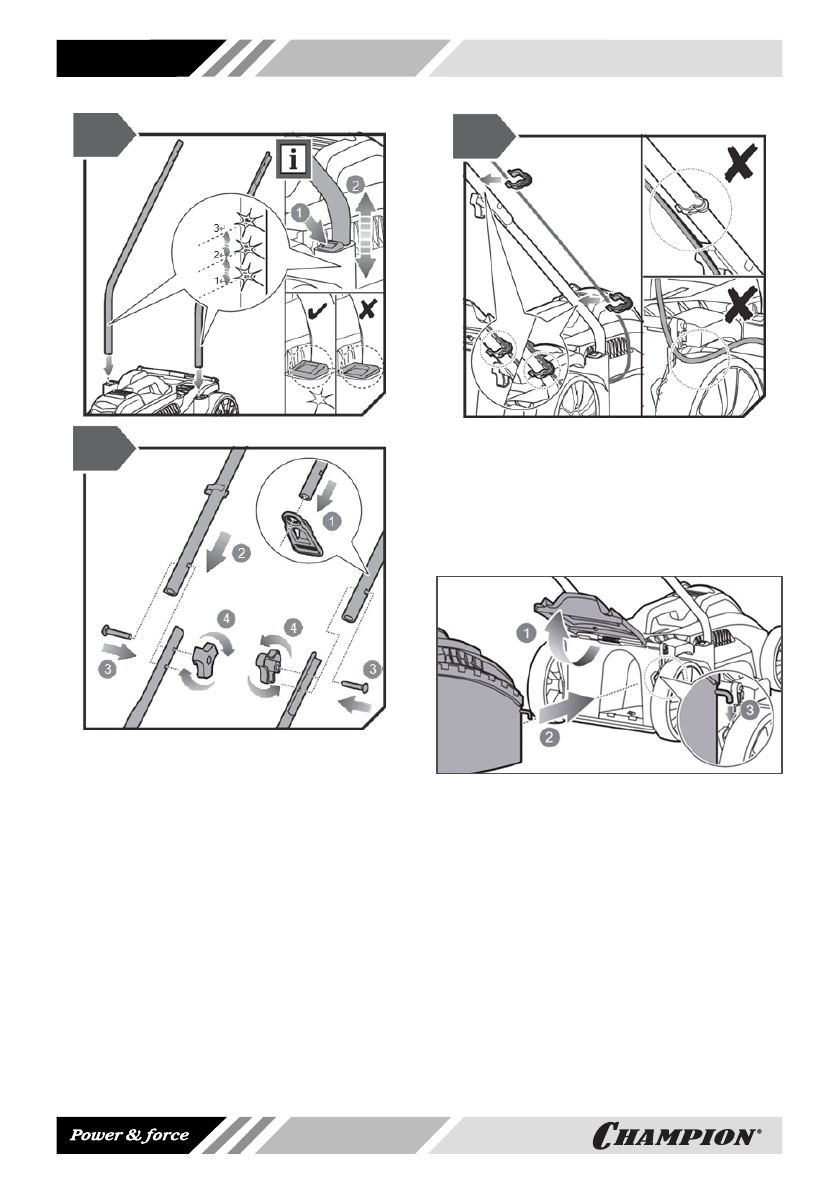 i

1

2

3

2

1

1

2

3

4

4

3

1

2

3

Power & force

CHAMPION®