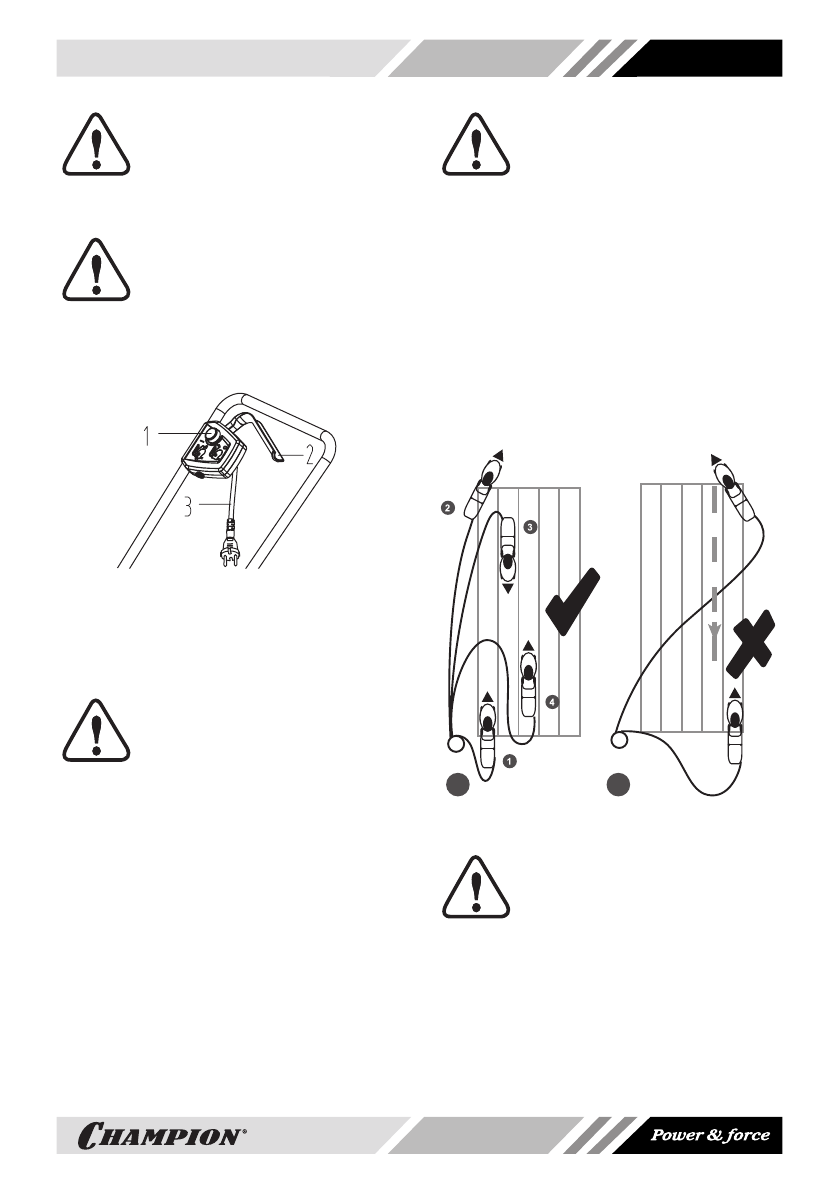 1
2
3

2
3
4
1

CHAMPION®

Power & force