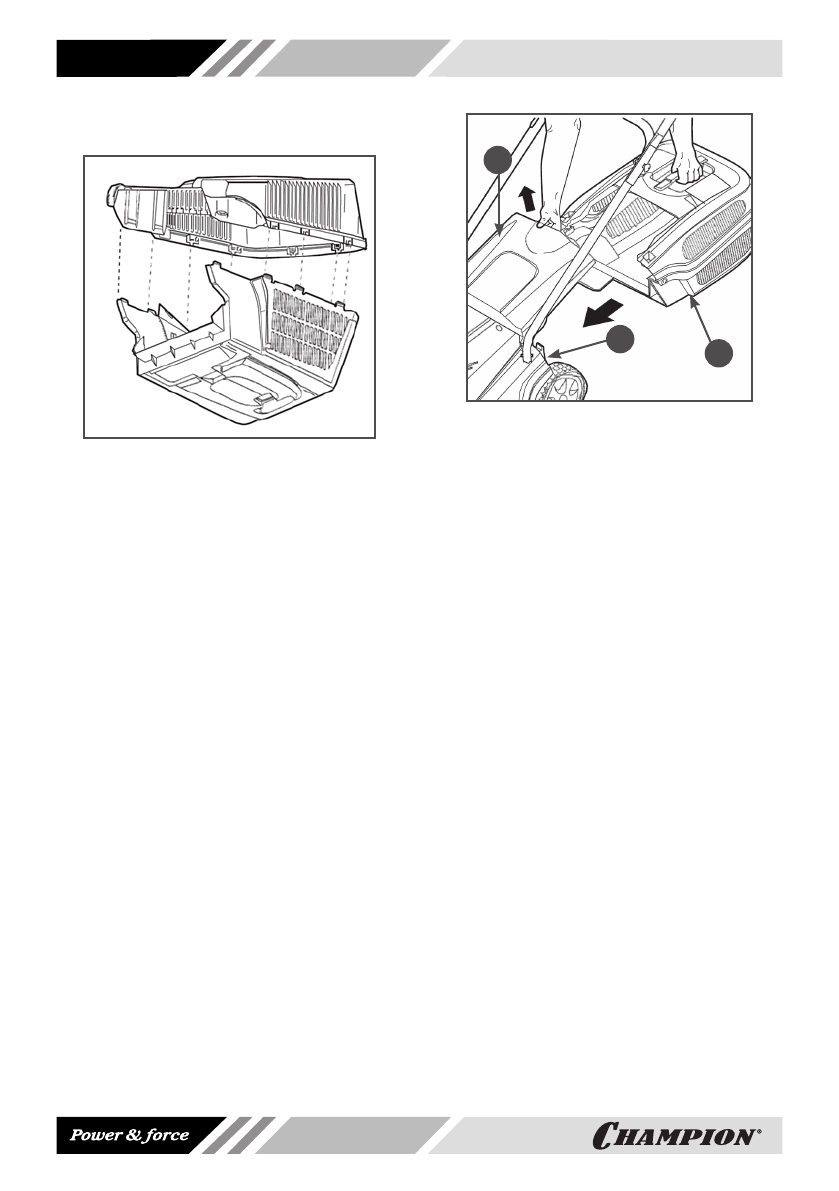 Power & force

CHAMPION®