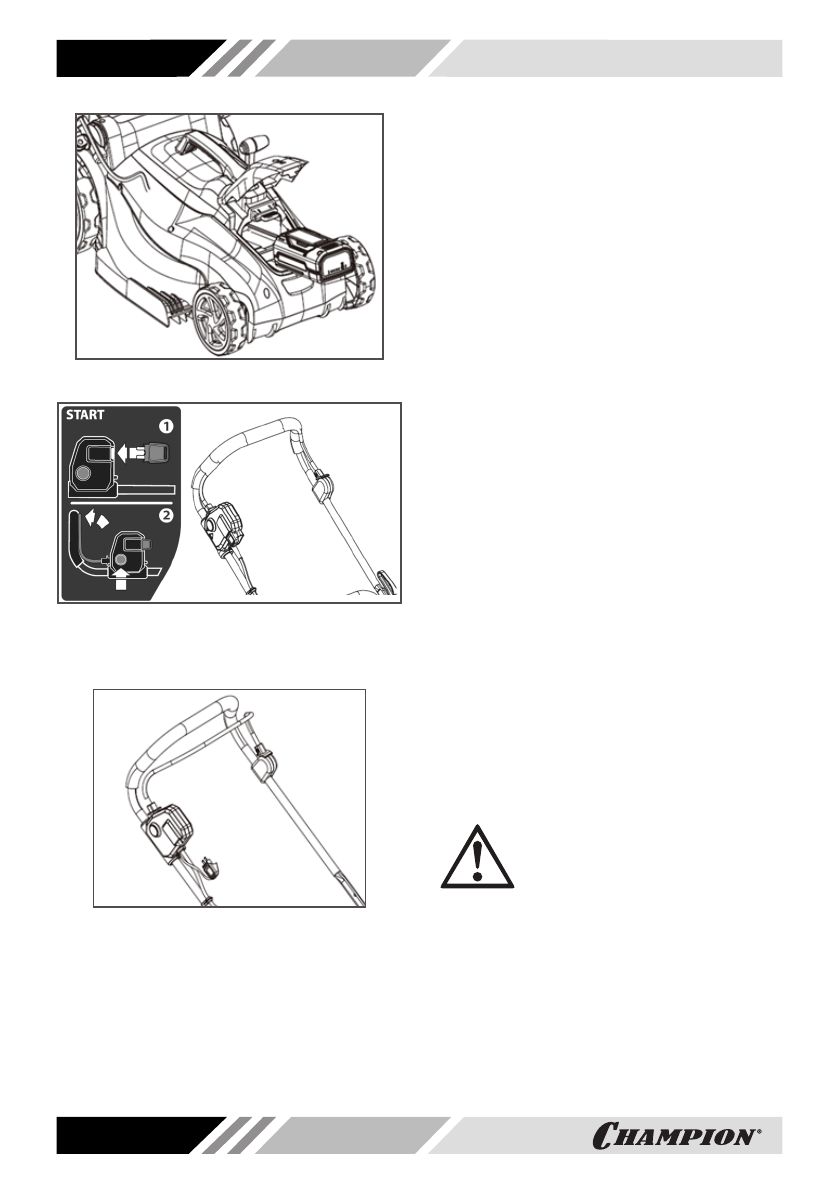 START
1
2

CHAMPION®