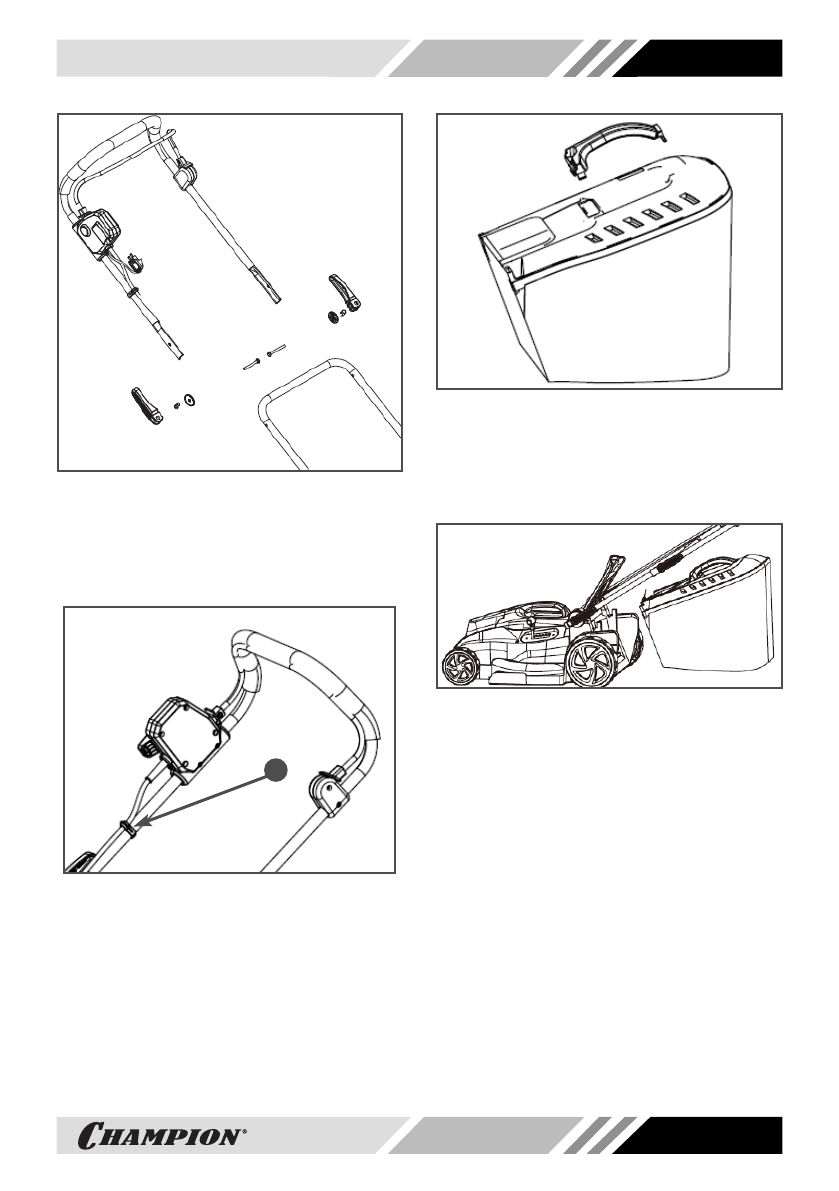 CHAMPION®