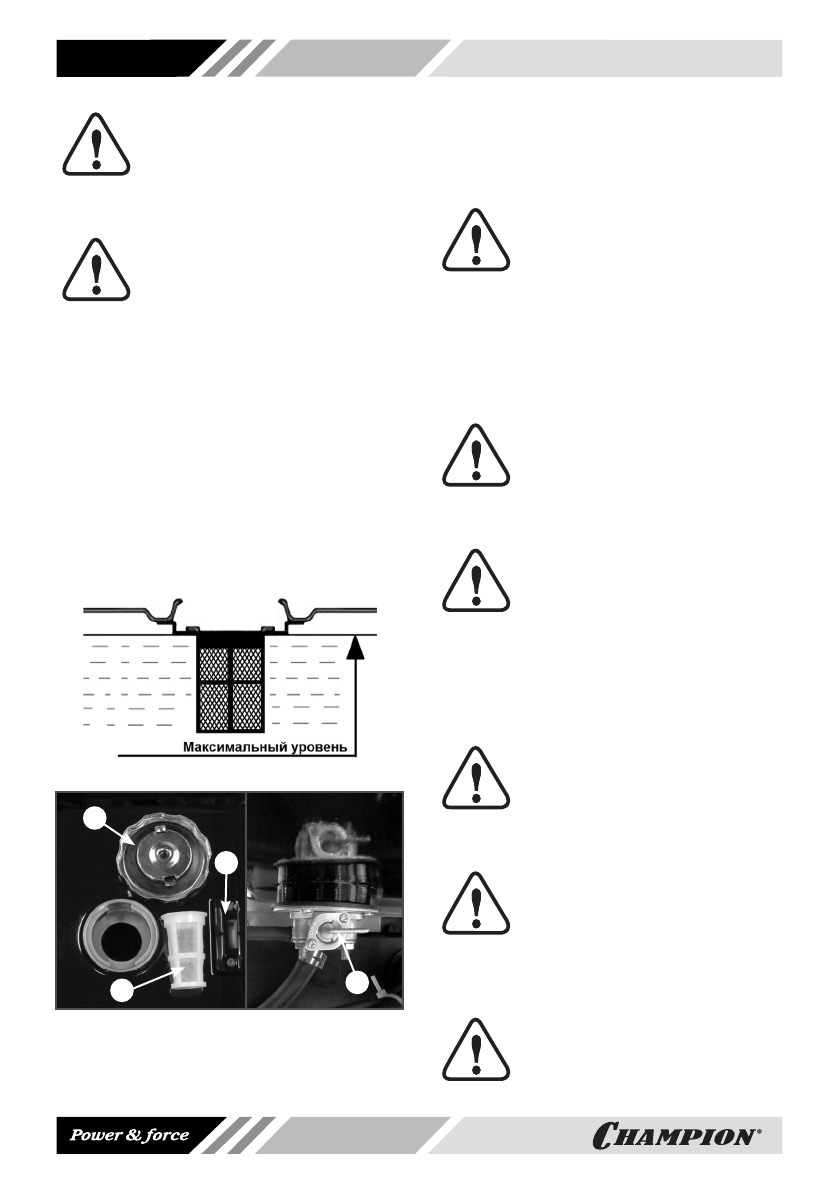 Максимальный уровень

Power & force

CHAMPION®