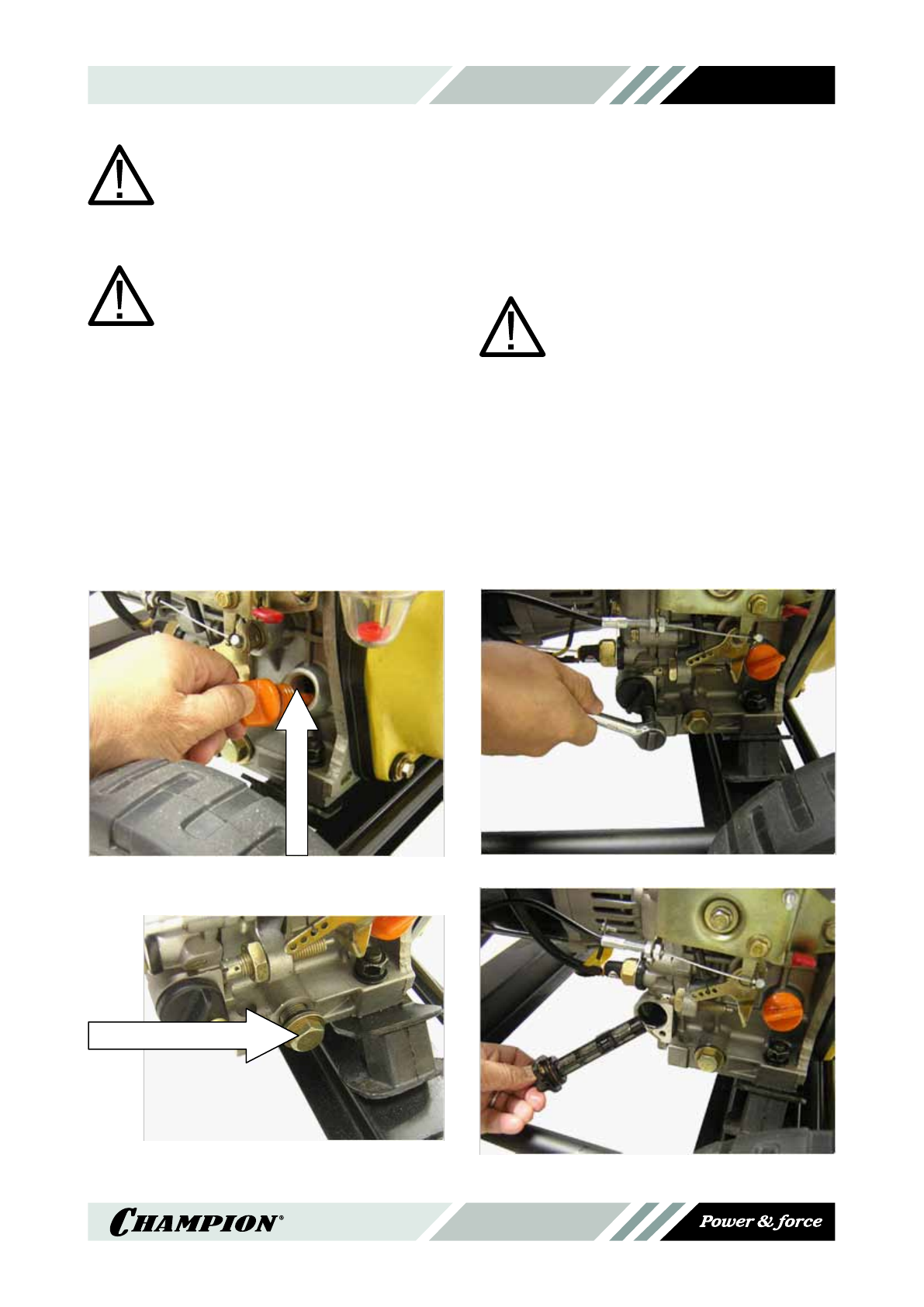 CHAMPION®

Power & force