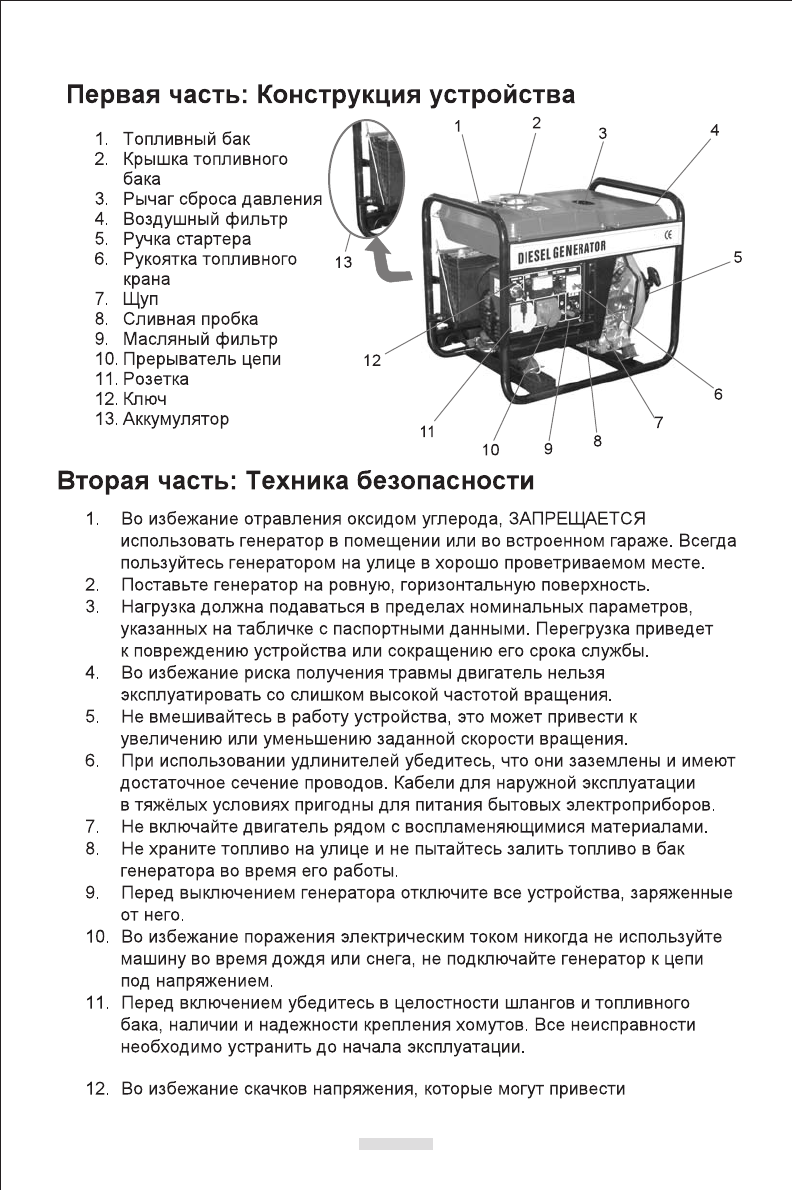 Первая часть: Конструкция устройства

1. Топливный бак
2. Крышка топливного бака
3. Рычаг сброса давления
4. Воздушный фильтр
5. Ручка стартера
6. Рукоятка топливного крана
7. Щуп
8. Сливная пробка
9. Масляный фильтр
10. Прерыватель цепи
11. Розетка
12. Ключ
13. Аккумулятор

1 2 3 4 5 6 7 8 9 10 11 12 13

DIESEL GENERATOR

CE

Вторая часть: Техника безопасности

1. Во избежание отравления оксидом углерода, ЗАПРЕЩАЕТСЯ использовать генератор в помещении или во встроенном гараже. Всегда пользуйтесь генератором на улице в хорошо проветриваемом месте.
2. Поставьте генератор на ровную, горизонтальную поверхность.
3. Нагрузка должна подаваться в пределах номинальных параметров, указанных на табличке с паспортными данными. Перегрузка приведет к повреждению устройства или сокращению его срока службы.
4. Во избежание риска получения травмы двигатель нельзя эксплуатировать со слишком высокой частотой вращения.
5. Не вмешивайтесь в работу устройства, это может привести к увеличению или уменьшению заданной скорости вращения.
6. При использовании удлинителей убедитесь, что они заземлены и имеют достаточное сечение проводов. Кабели для наружной эксплуатации в тяжёлых условиях пригодны для питания бытовых электроприборов.
7. Не включайте двигатель рядом с воспламеняющимися материалами.
8. Не храните топливо на улице и не пытайтесь залить топливо в бак генератора во время его работы.
9. Перед выключением генератора отключите все устройства, заряженные от него.
10. Во избежание поражения электрическим током никогда не используйте машину во время дождя или снега, не подключайте генератор к цепи под напряжением.
11. Перед включением убедитесь в целостности шлангов и топливного бака, наличии и надежности крепления хомутов. Все неисправности необходимо устранить до начала эксплуатации.

12. Во избежание скачков напряжения, которые могут привести