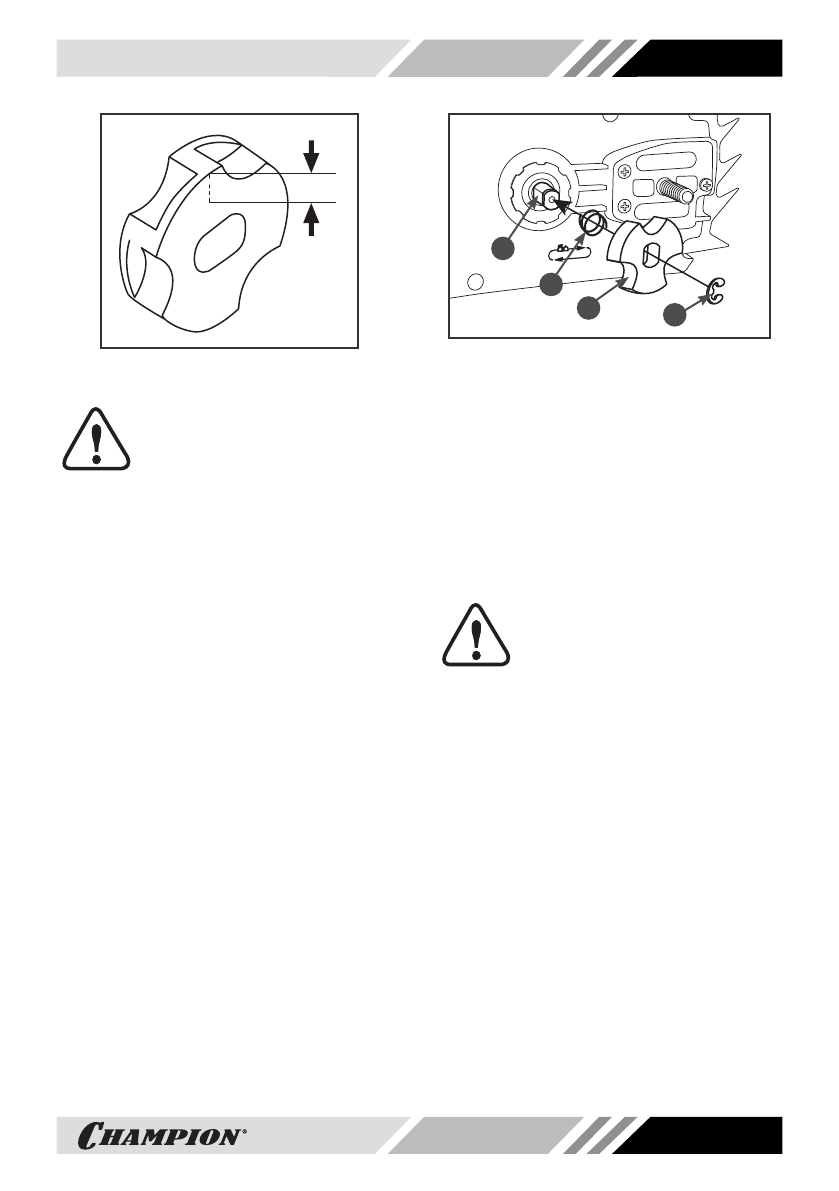 CHAMPION®