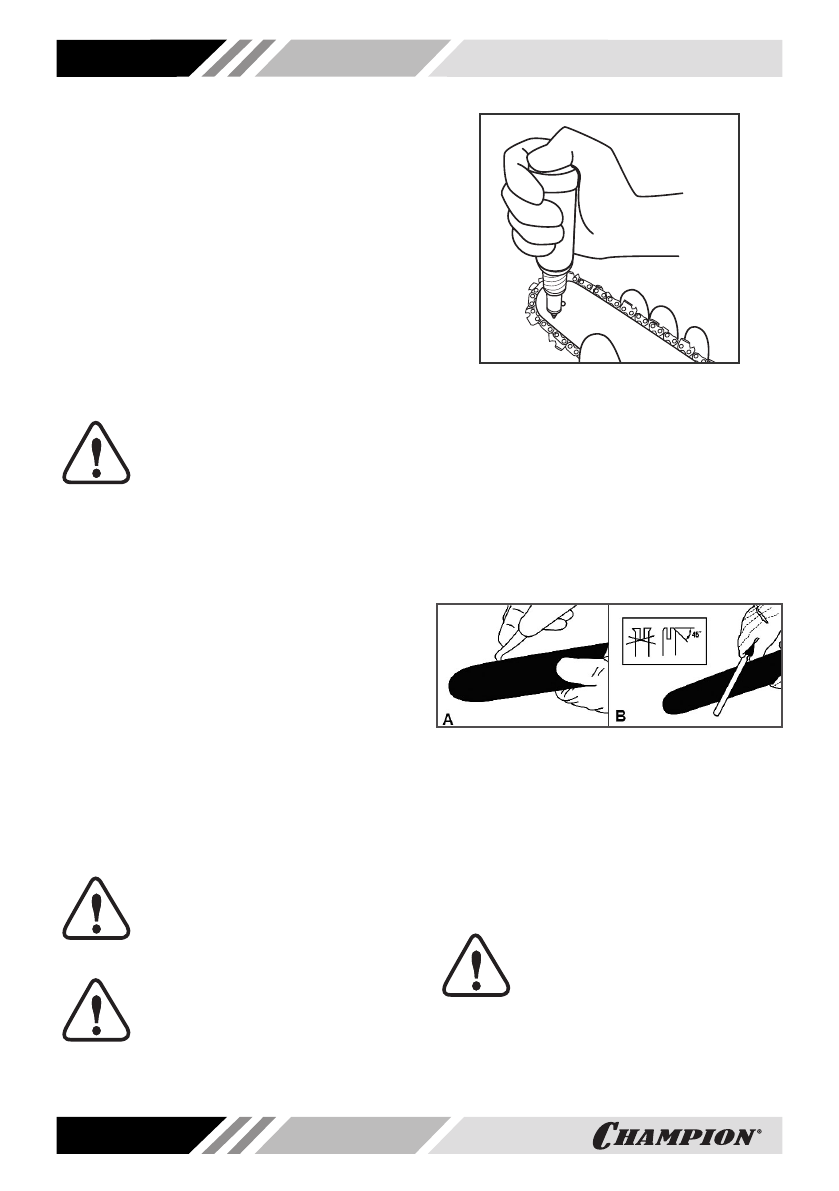 45°

A

B

CHAMPION®