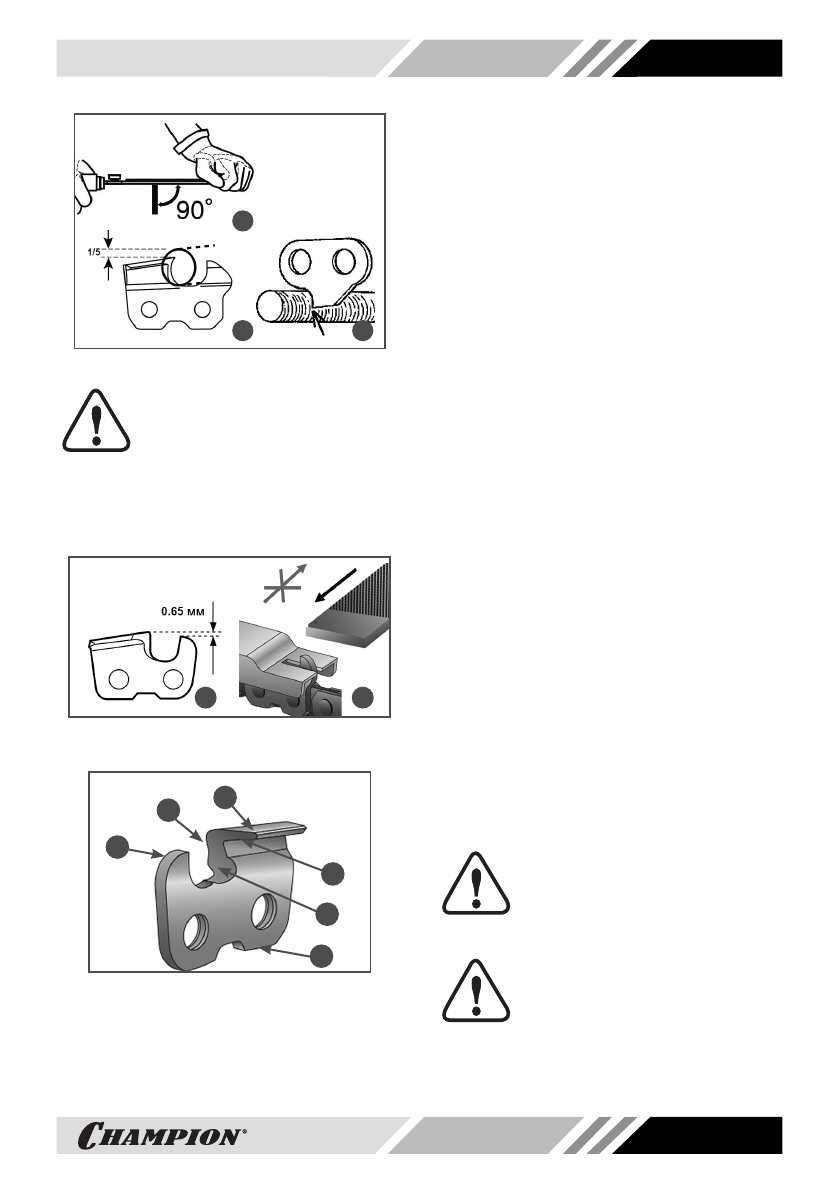 90°

1/5

0.65 мм

CHAMPION®