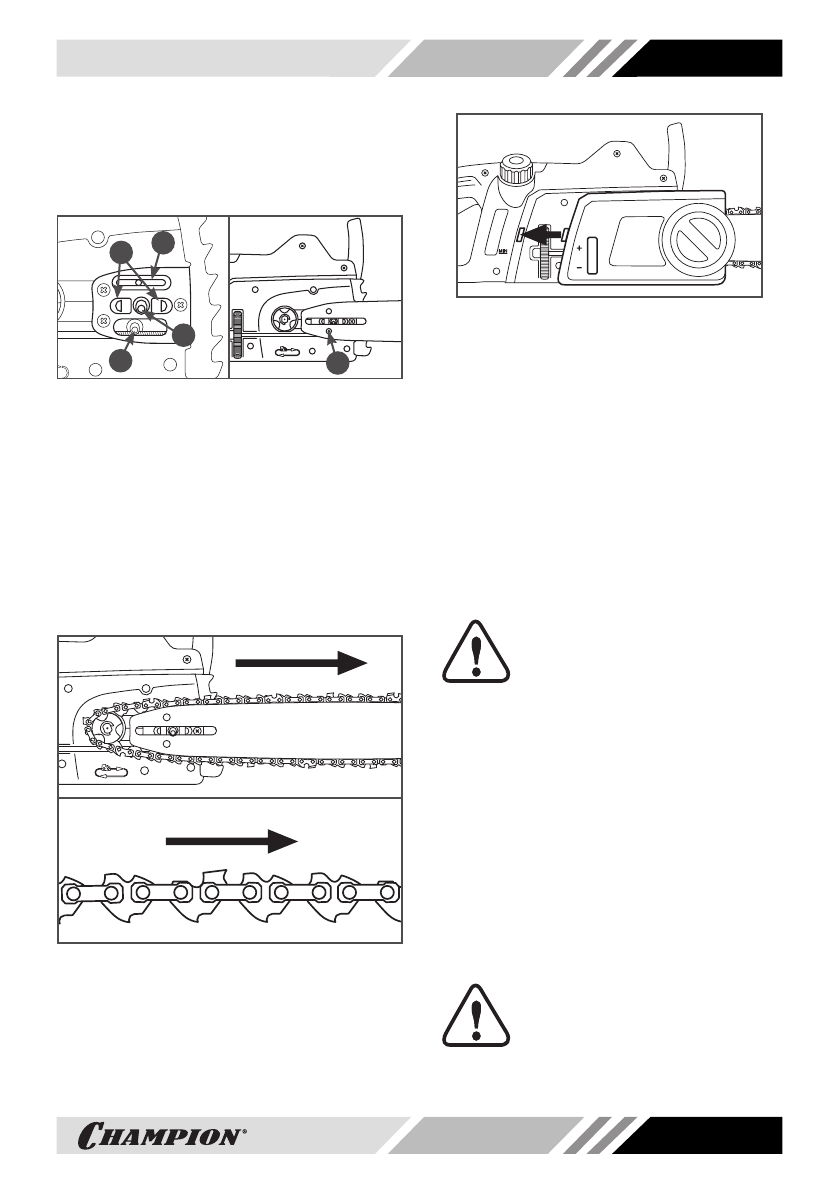 +
-

CHAMPION®