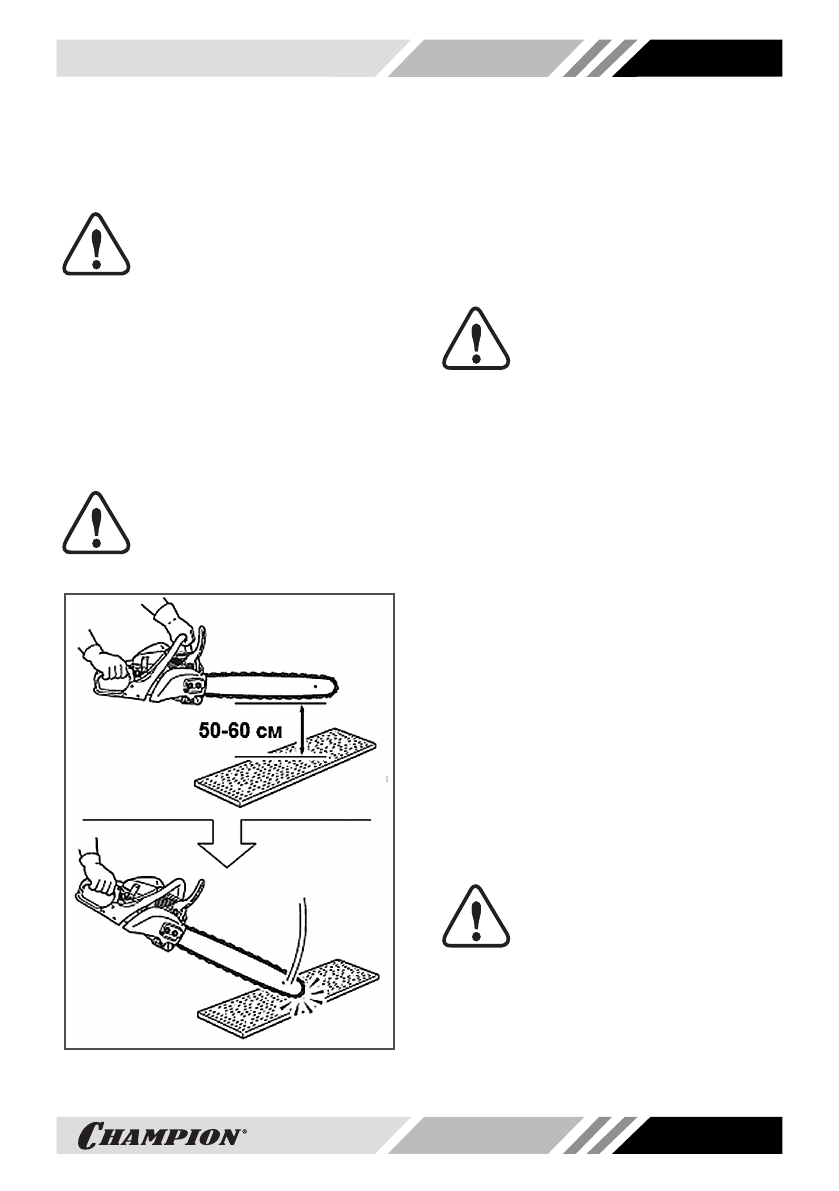 50-60 см

CHAMPION®