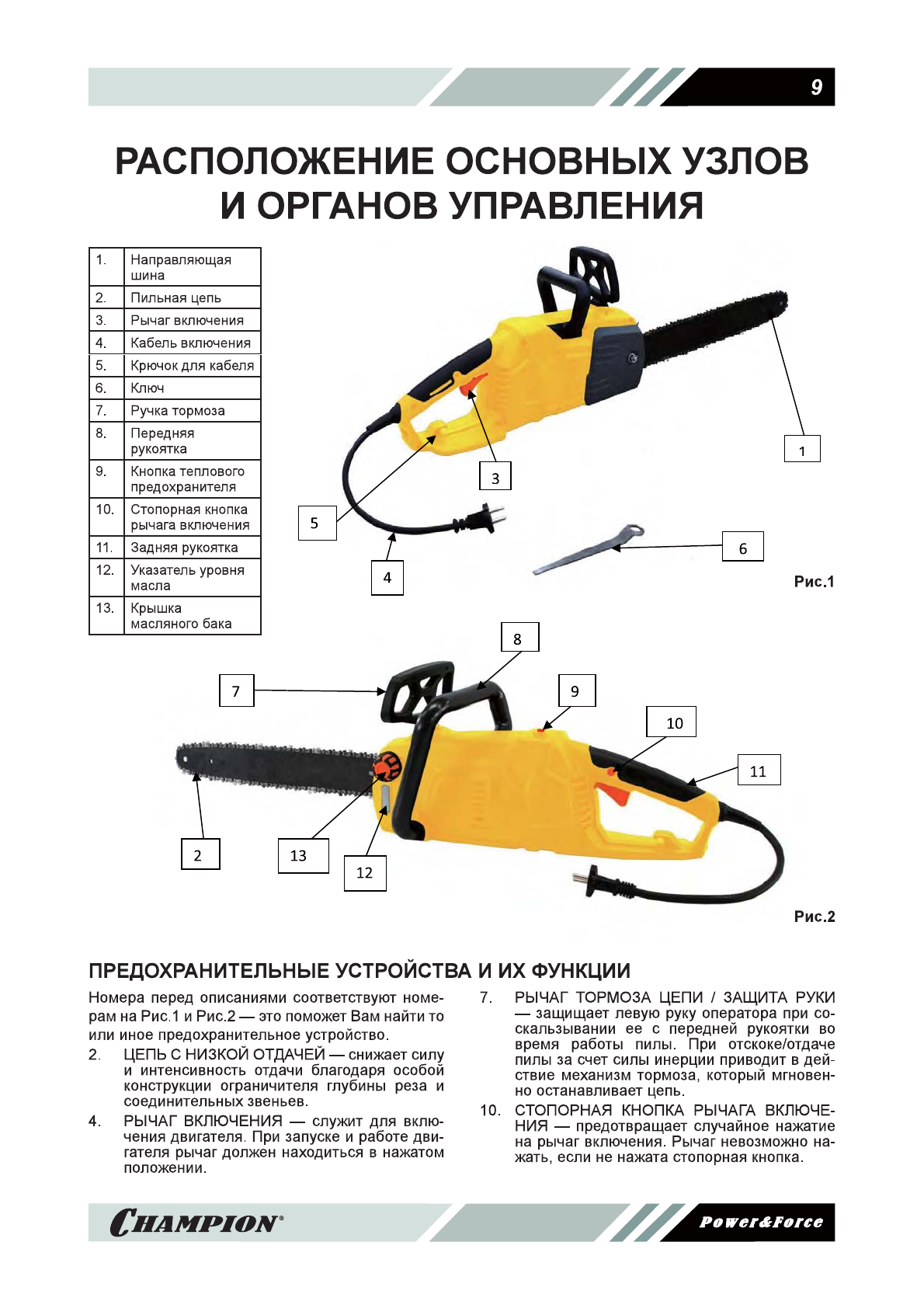 9

РАСПОЛОЖЕНИЕ ОСНОВНЫХ УЗЛОВ И ОРГАНОВ УПРАВЛЕНИЯ

| 1. | Направляющая шина |
|---|---|
| 2. | Пильная цепь |
| 3. | Рычаг включения |
| 4. | Кабель включения |
| 5. | Крючок для кабеля |
| 6. | Ключ |
| 7. | Ручка тормоза |
| 8. | Передняя рукоятка |
| 9. | Кнопка теплового предохранителя |
| 10. | Стопорная кнопка рычага включения |
| 11. | Задняя рукоятка |
| 12. | Указатель уровня масла |
| 13. | Крышка масляного бака |

1
3
5
4
6
Рис.1

8
7
9
10
11
2
13
12
Рис.2

ПРЕДОХРАНИТЕЛЬНЫЕ УСТРОЙСТВА И ИХ ФУНКЦИИ

Номера перед описаниями соответствуют номерам на Рис.1 и Рис.2 — это поможет Вам найти то или иное предохранительное устройство.

2. ЦЕПЬ С НИЗКОЙ ОТДАЧЕЙ — снижает силу и интенсивность отдачи благодаря особой конструкции ограничителя глубины реза и соединительных звеньев.

4. РЫЧАГ ВКЛЮЧЕНИЯ — служит для включения двигателя. При запуске и работе двигателя рычаг должен находиться в нажатом положении.

7. РЫЧАГ ТОРМОЗА ЦЕПИ / ЗАЩИТА РУКИ — защищает левую руку оператора при соскальзывании ее с передней рукоятки во время работы пилы. При отскоке/отдаче пилы за счет силы инерции приводит в действие механизм тормоза, который мгновенно останавливает цепь.

10. СТОПОРНАЯ КНОПКА РЫЧАГА ВКЛЮЧЕНИЯ — предотвращает случайное нажатие на рычаг включения. Рычаг невозможно нажать, если не нажата стопорная кнопка.

CHAMPION®
Power&Force