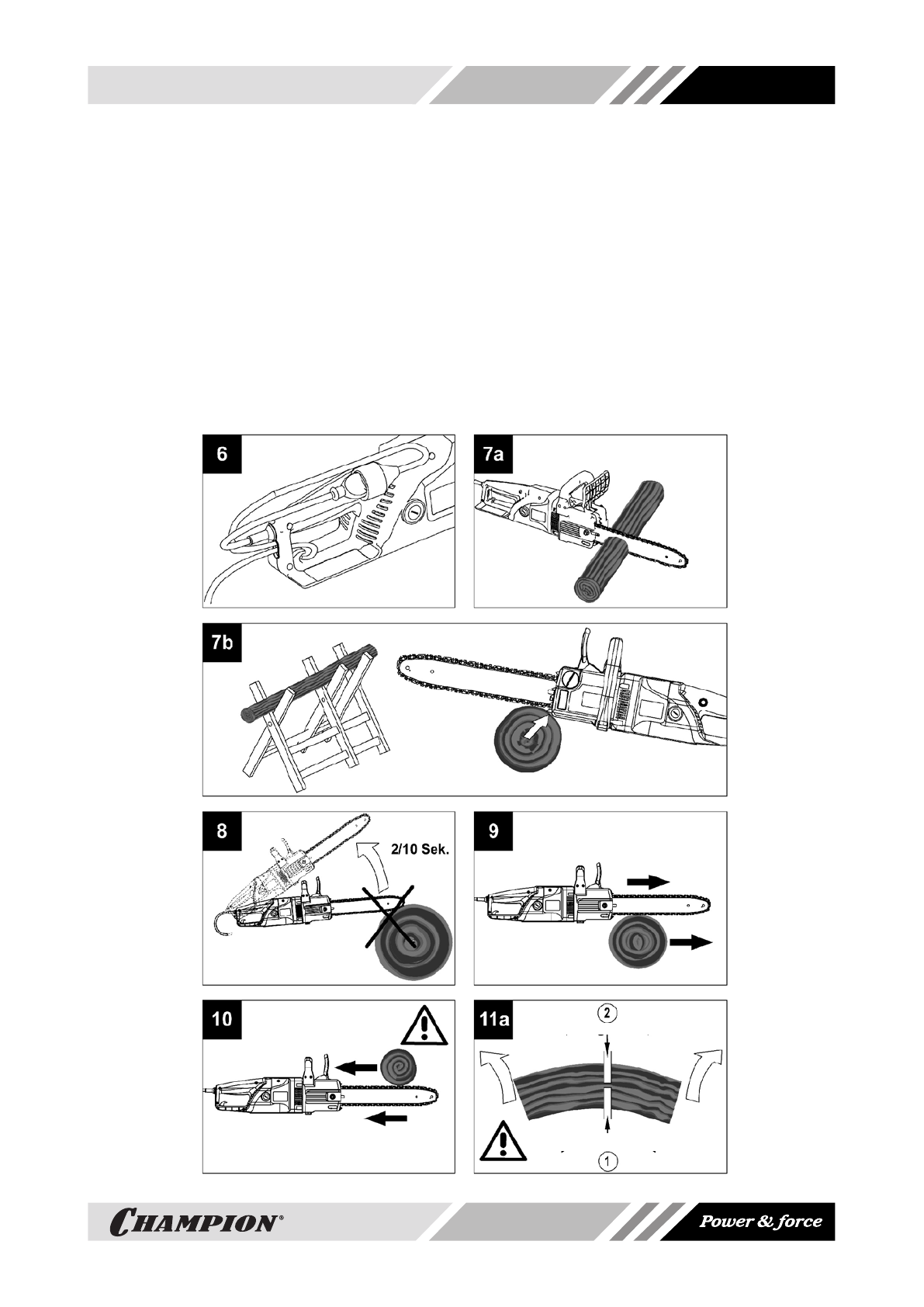 6

7a

7b

8

2/10 Sek.

9

10

11a

2

1

CHAMPION®

Power & force