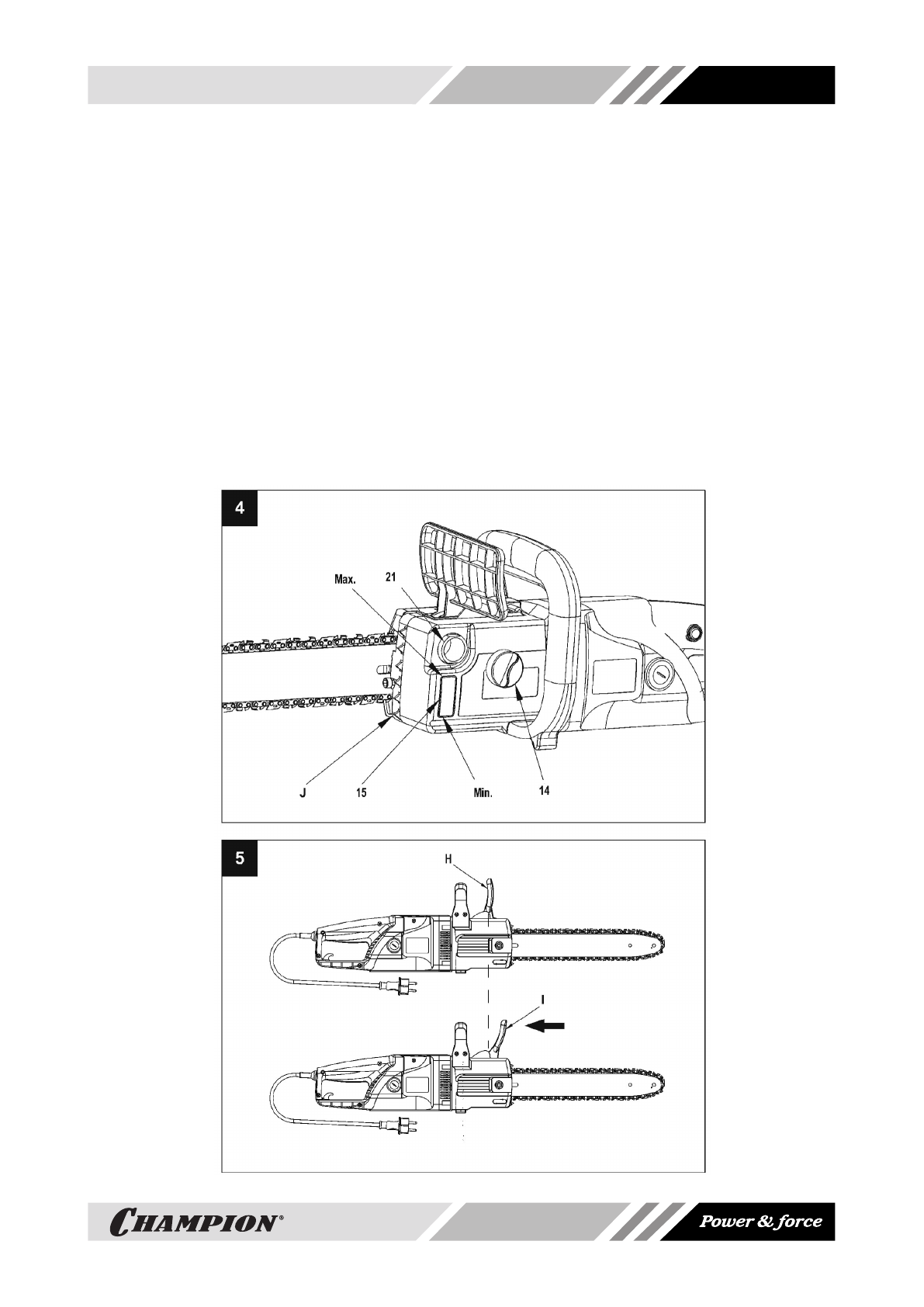 4

Max.

21

J

15

Min.

14

5

H

I

CHAMPION®

Power & force