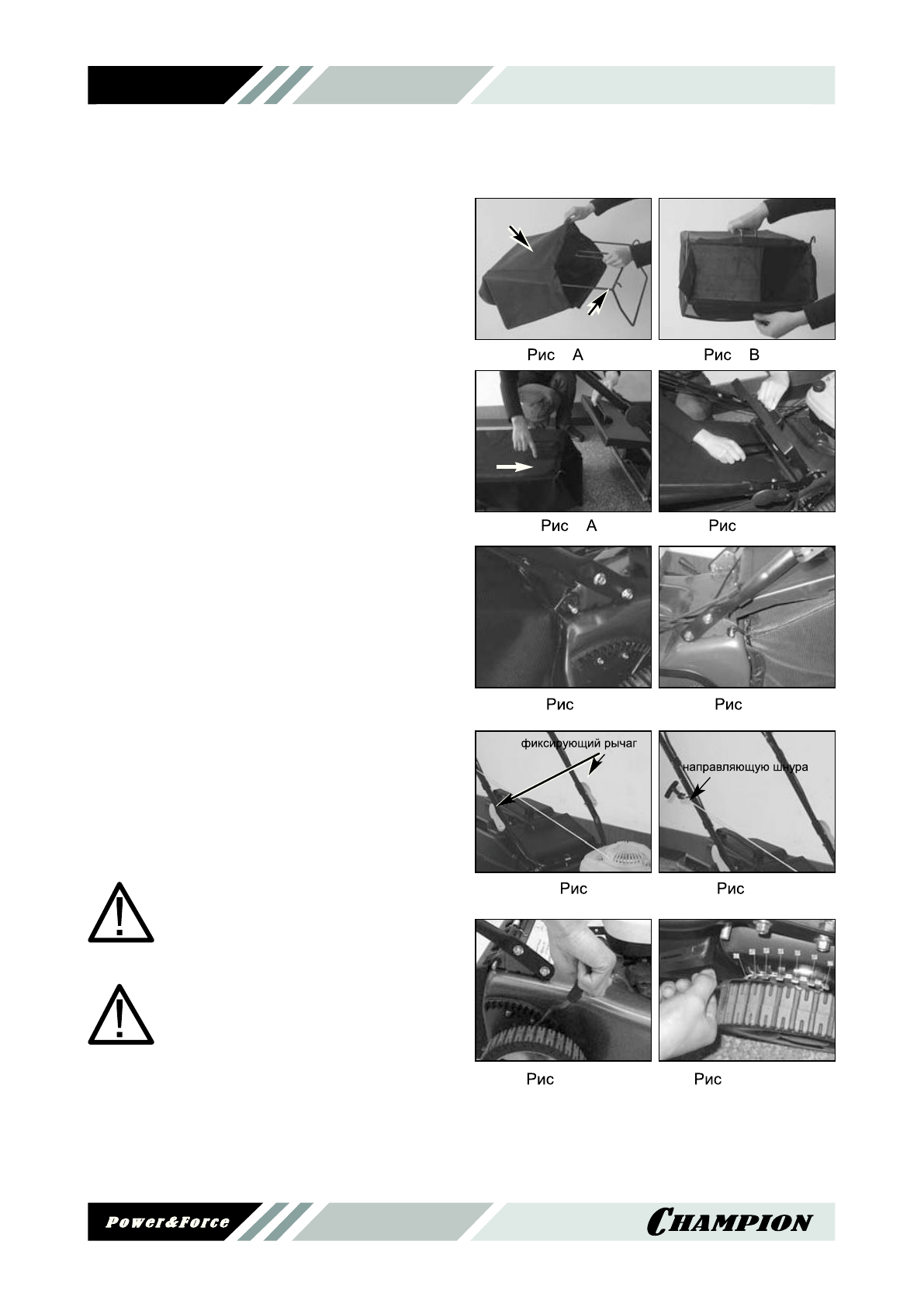 Рис A

Рис B

Рис A

Рис

Рис

Рис

фиксирующий рычаг

направляющую шнура

Рис

Рис

Рис

Рис

Power&Force

CHAMPION