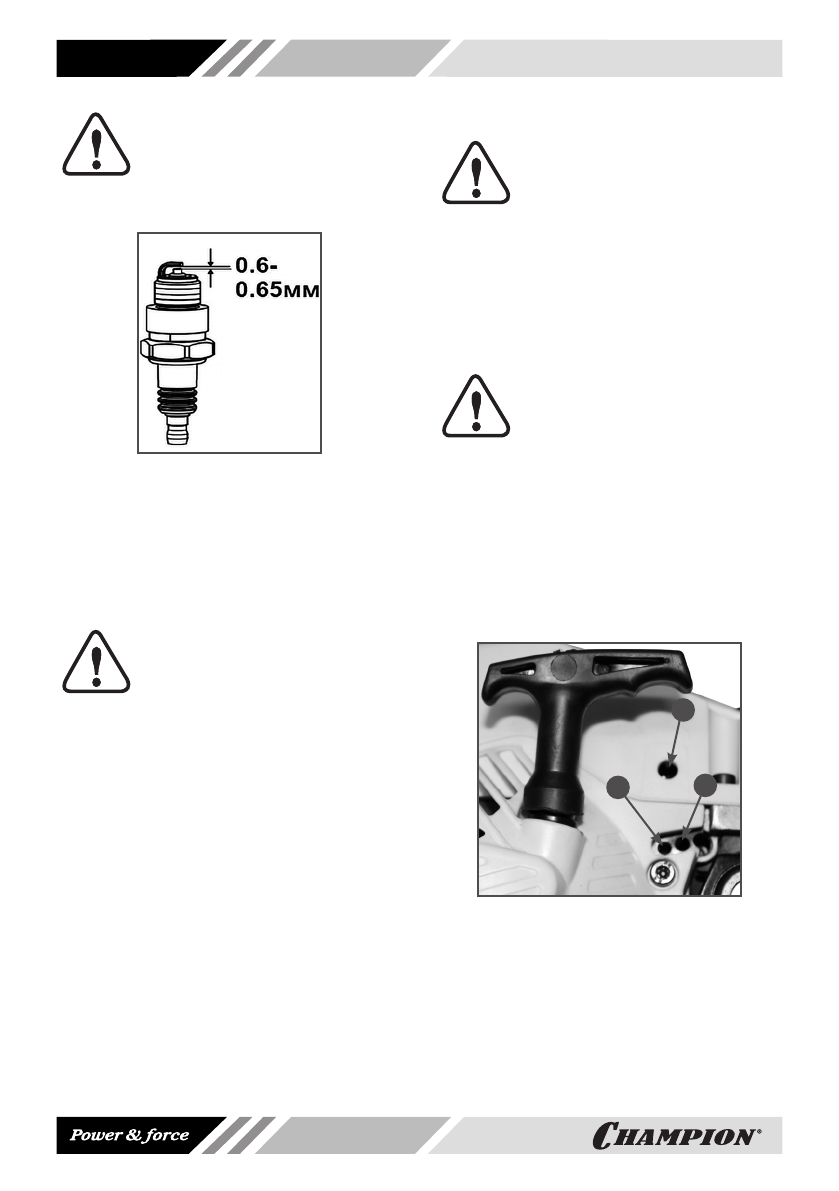 0.6-
0.65мм

Power & force

CHAMPION®