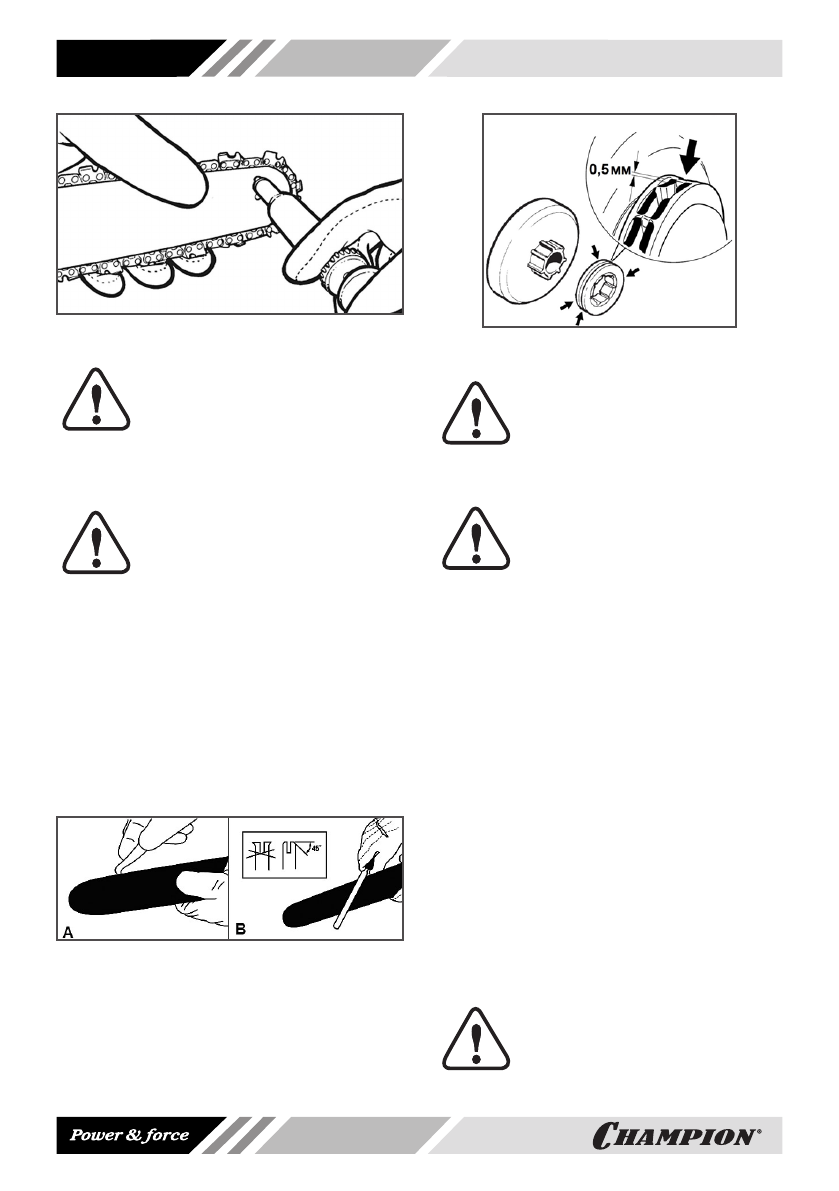 0,5 мм

45°

A

B

Power & force

CHAMPION®