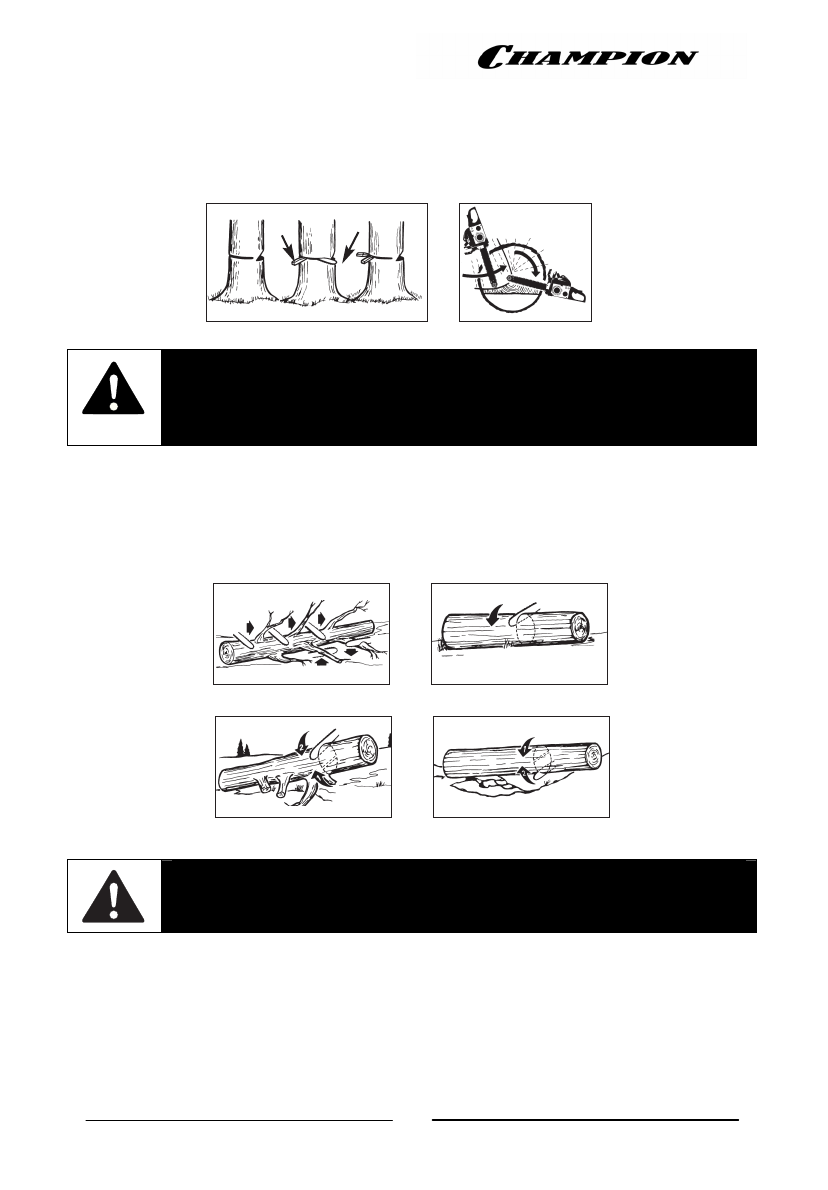 CHAMPION