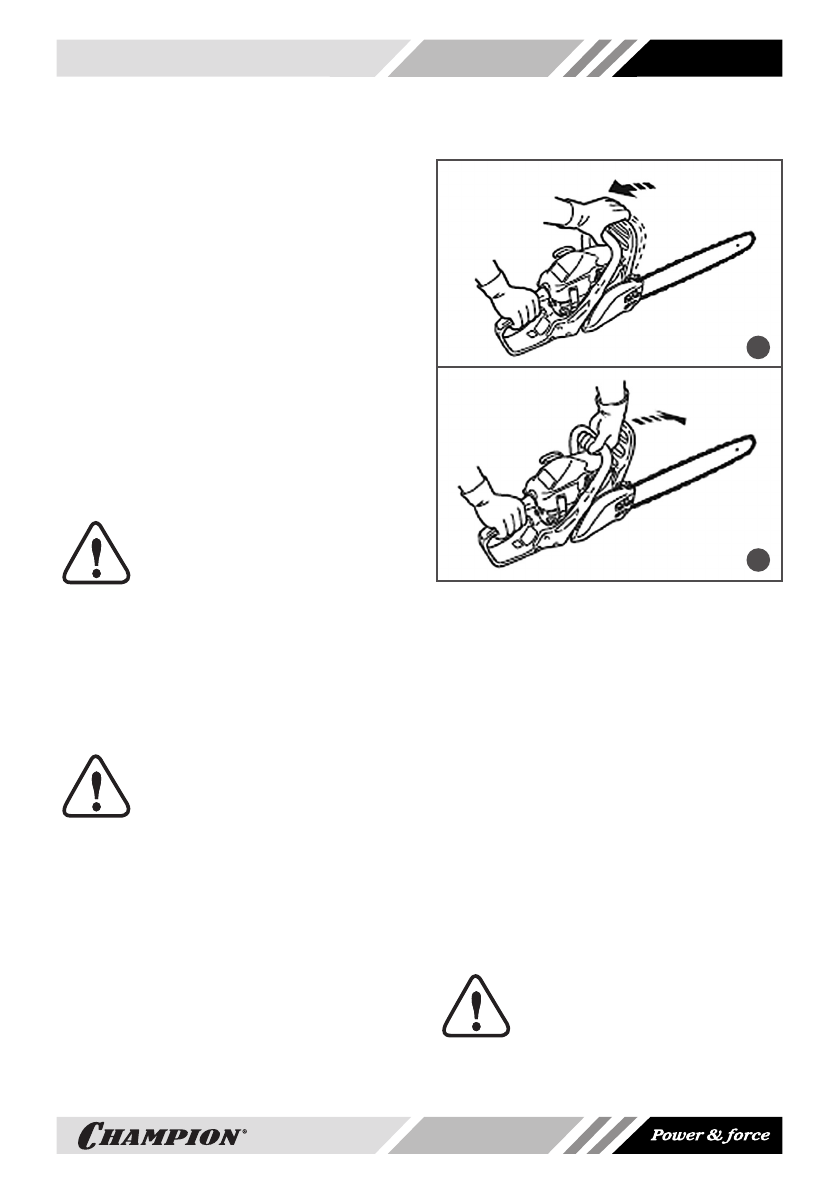 CHAMPION®

Power & force