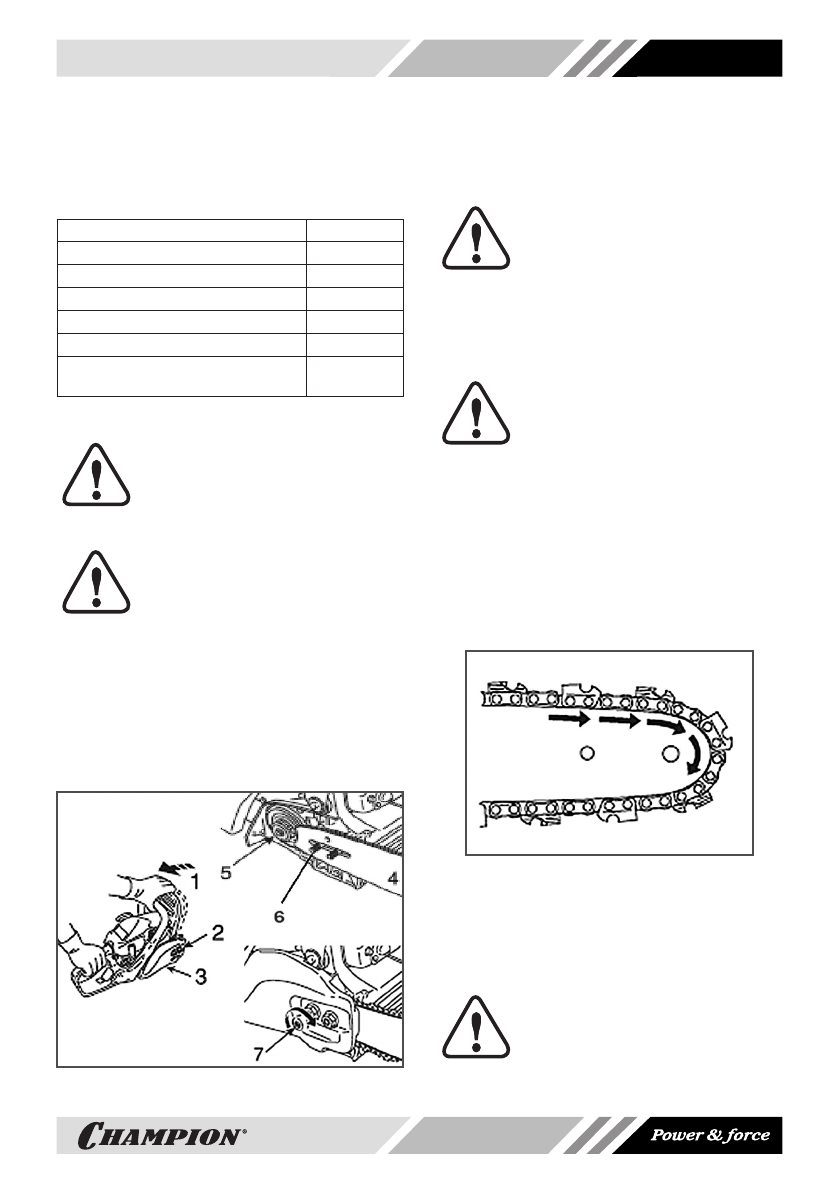 1
5
4
6
2
3
7

CHAMPION®

Power & force