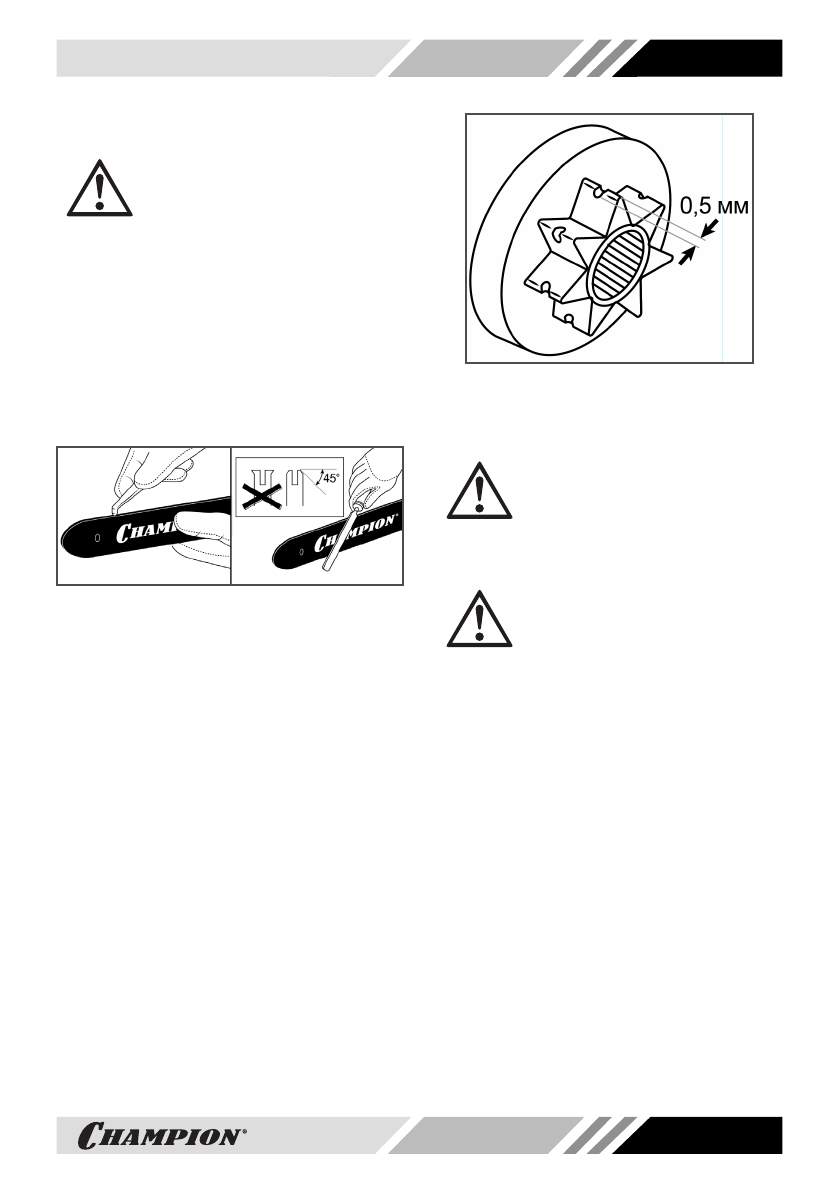 0,5 мм

CHAMPION

45°

CHAMPION

CHAMPION®