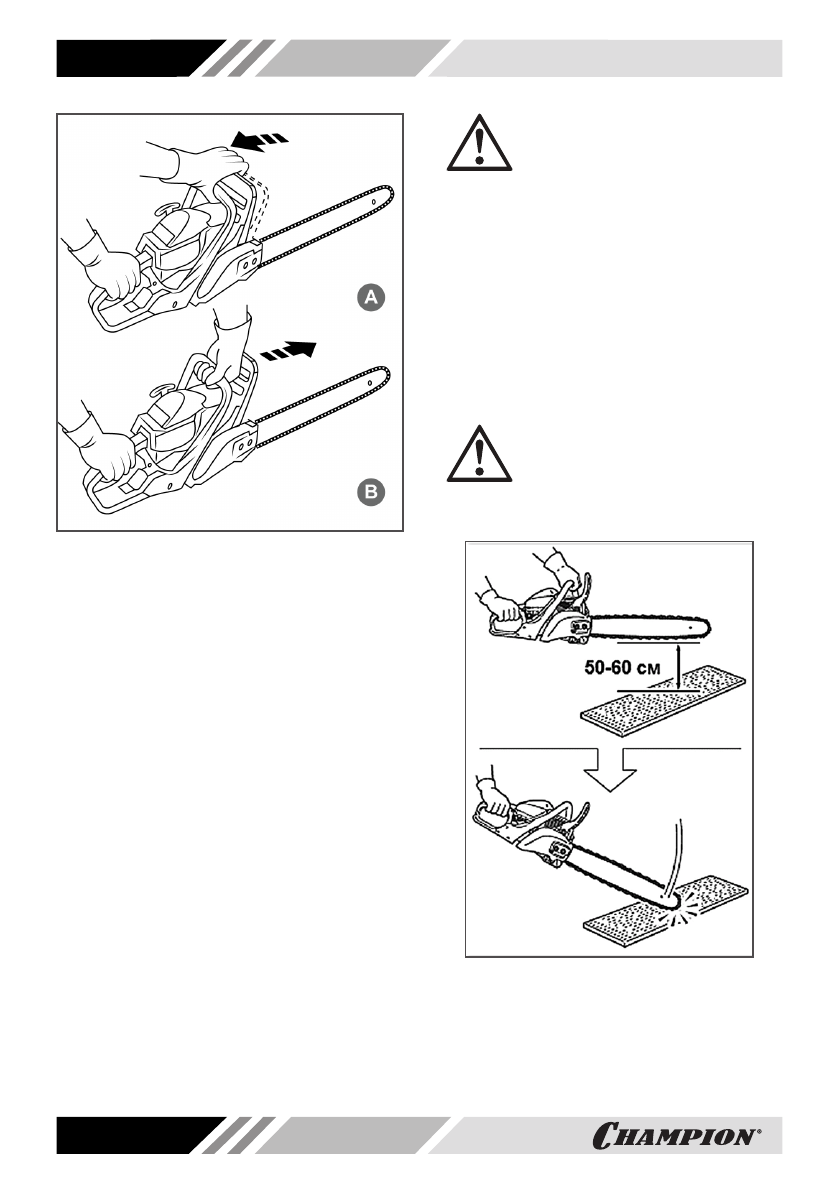 A

B

50-60 см

CHAMPION®