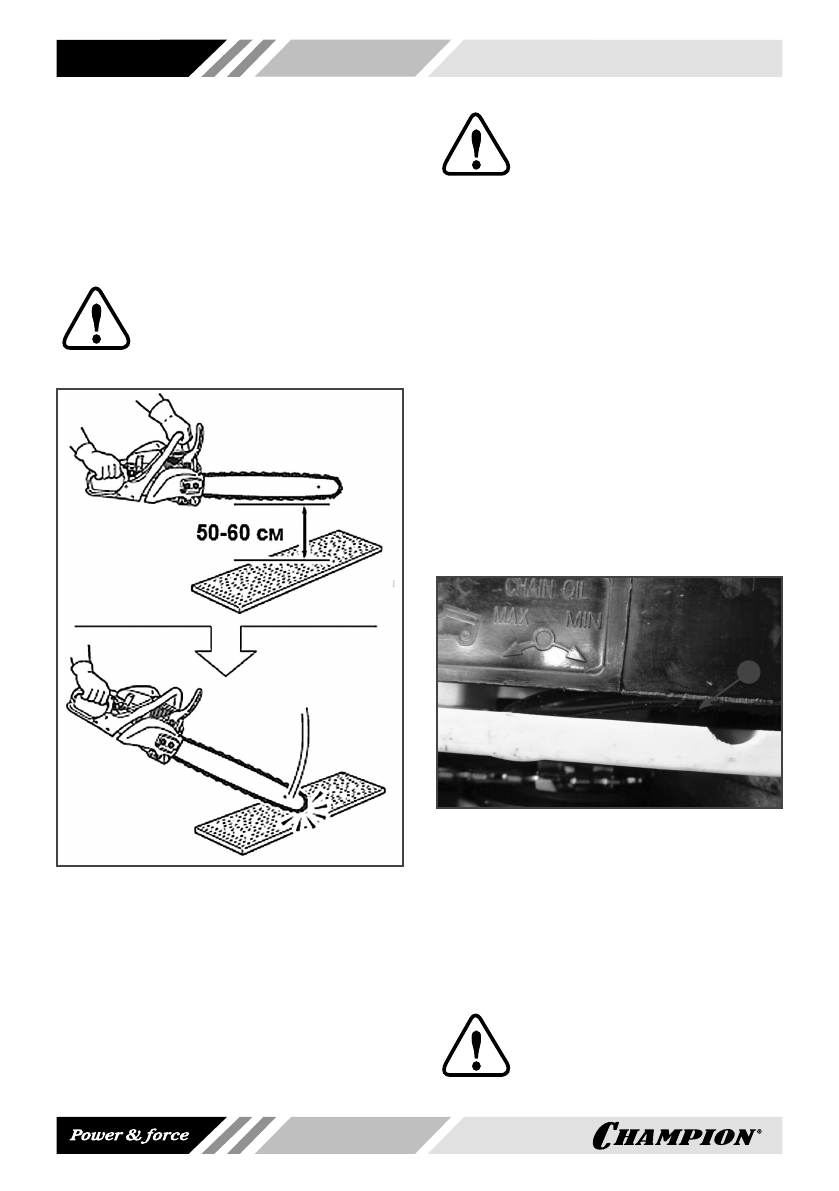 50-60 см

CHAIN OIL
MAX
MIN

Power & force
CHAMPION®