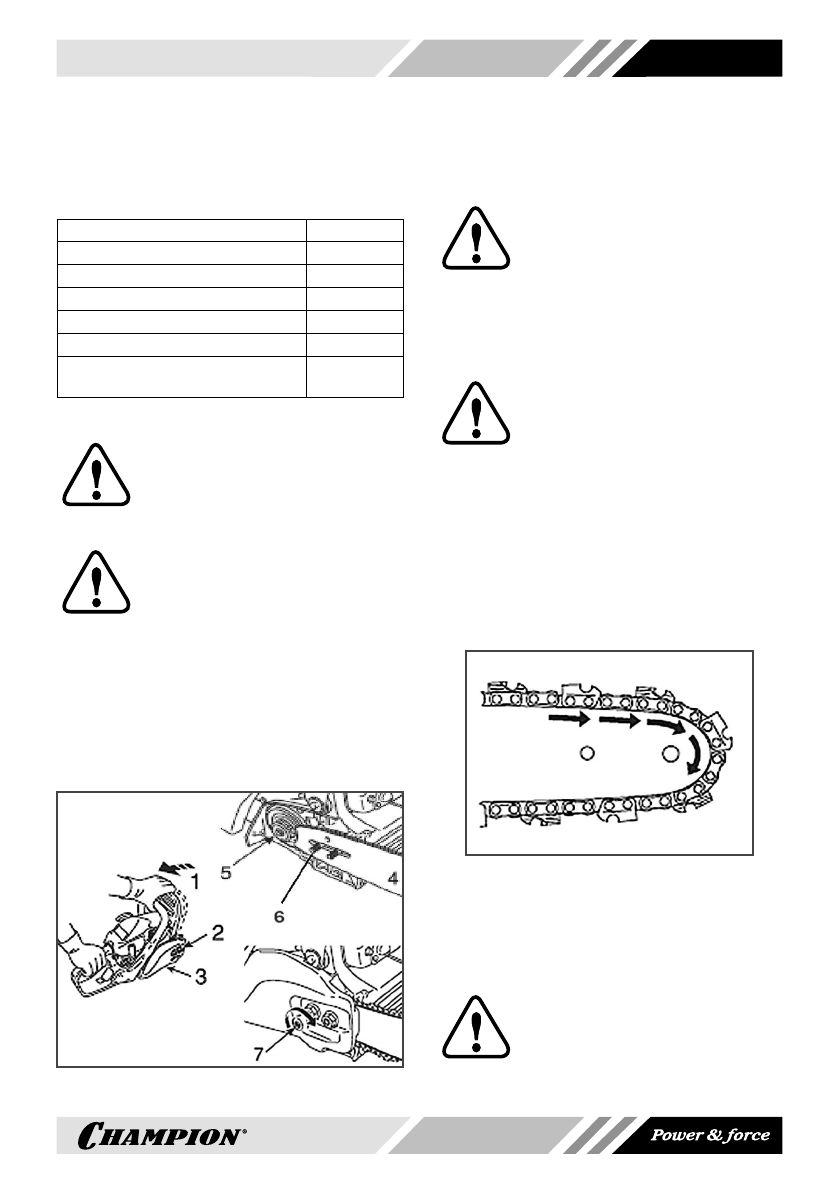 1
5
4
6
2
3
7

CHAMPION®

Power & force